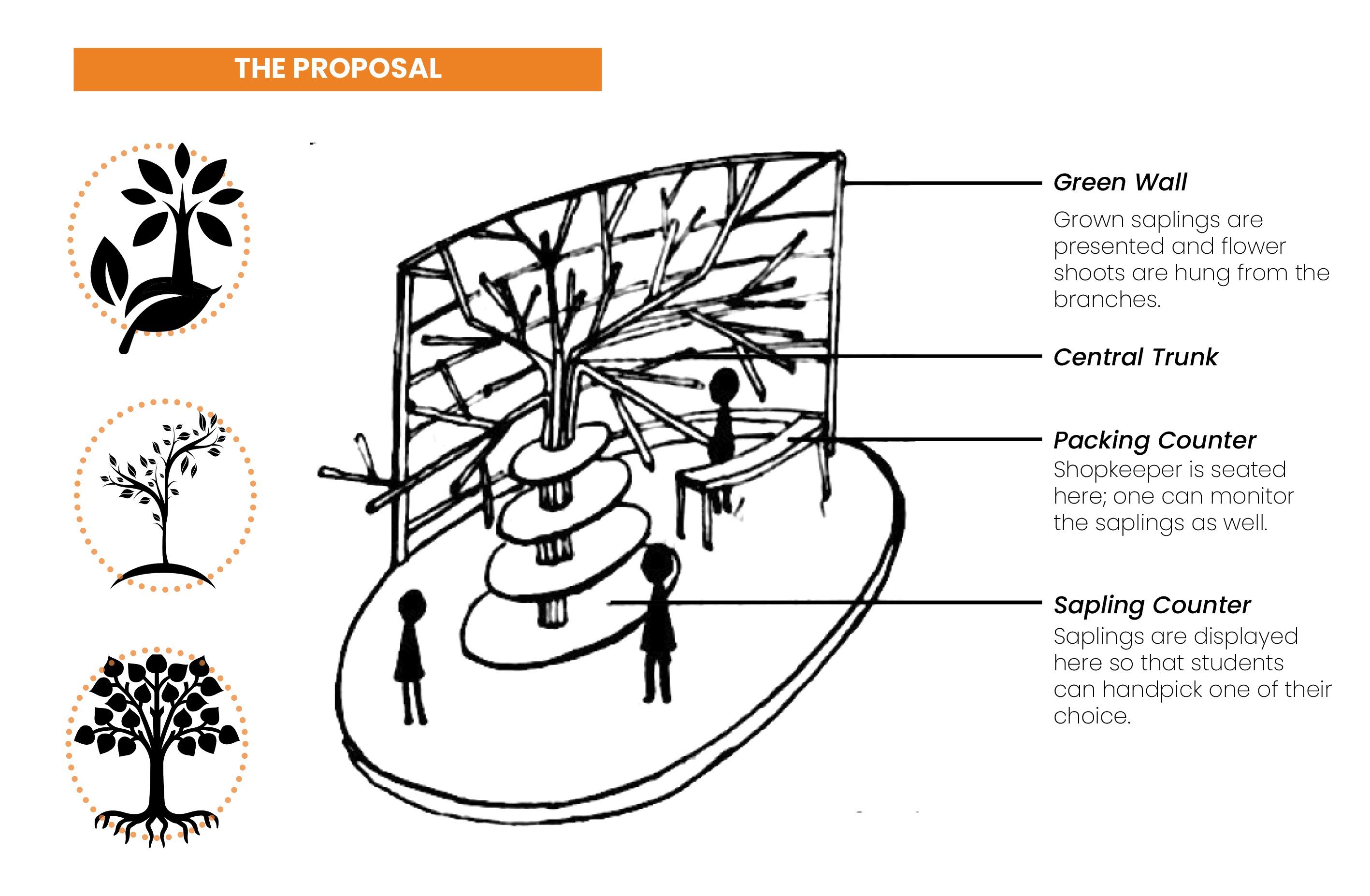 THE PROPOSAL

Green Wall
Grown saplings are presented and flower shoots are hung from the branches.

Central Trunk

Packing Counter
Shopkeeper is seated here; one can monitor the saplings as well.

Sapling Counter
Saplings are displayed here so that students can handpick one of their choice.