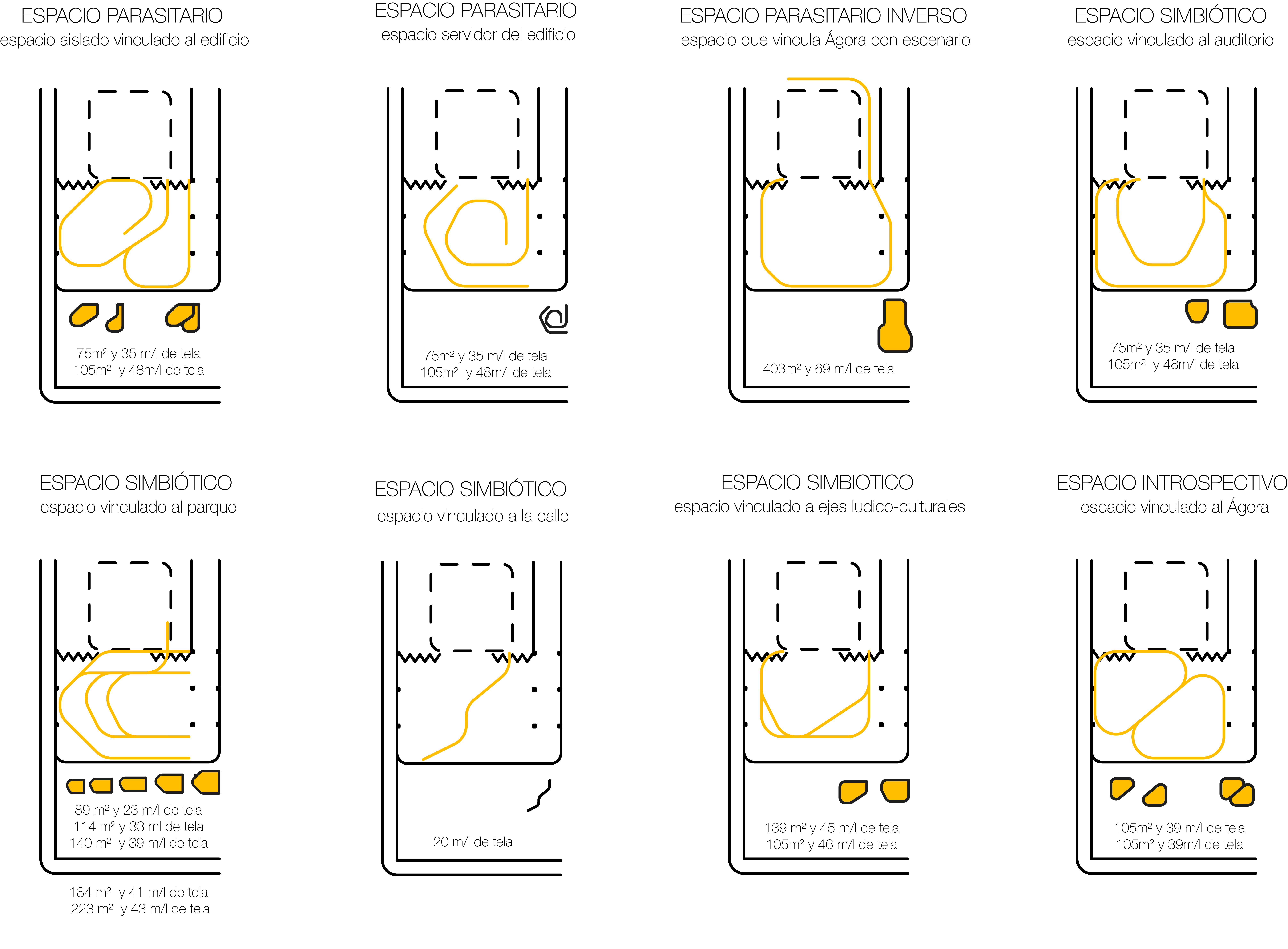 ESPACIO PARASITARIO
espacio aislado vinculado al edificio

75m² y 35 m/l de tela
105m² y 48m/l de tela

ESPACIO PARASITARIO
espacio servidor del edificio

75m² y 35 m/l de tela
105m² y 48m/l de tela

ESPACIO PARASITARIO INVERSO
espacio que vincula Ágora con escenario

403m² y 69 m/l de tela

ESPACIO SIMBIÓTICO
espacio vinculado al auditorio

75m² y 35 m/l de tela
105m² y 48m/l de tela

ESPACIO SIMBIÓTICO
espacio vinculado al parque

89 m² y 23 m/l de tela
114 m² y 33 ml de tela
140 m² y 39 m/l de tela

184 m² y 41 m/l de tela
223 m² y 43 m/l de tela

ESPACIO SIMBIÓTICO
espacio vinculado a la calle

20 m/l de tela

ESPACIO SIMBIOTICO
espacio vinculado a ejes ludico-culturales

139 m² y 45 m/l de tela
105m² y 46 m/l de tela

ESPACIO INTROSPECTIVO
espacio vinculado al Ágora

105m² y 39 m/l de tela
105m² y 39m/l de tela