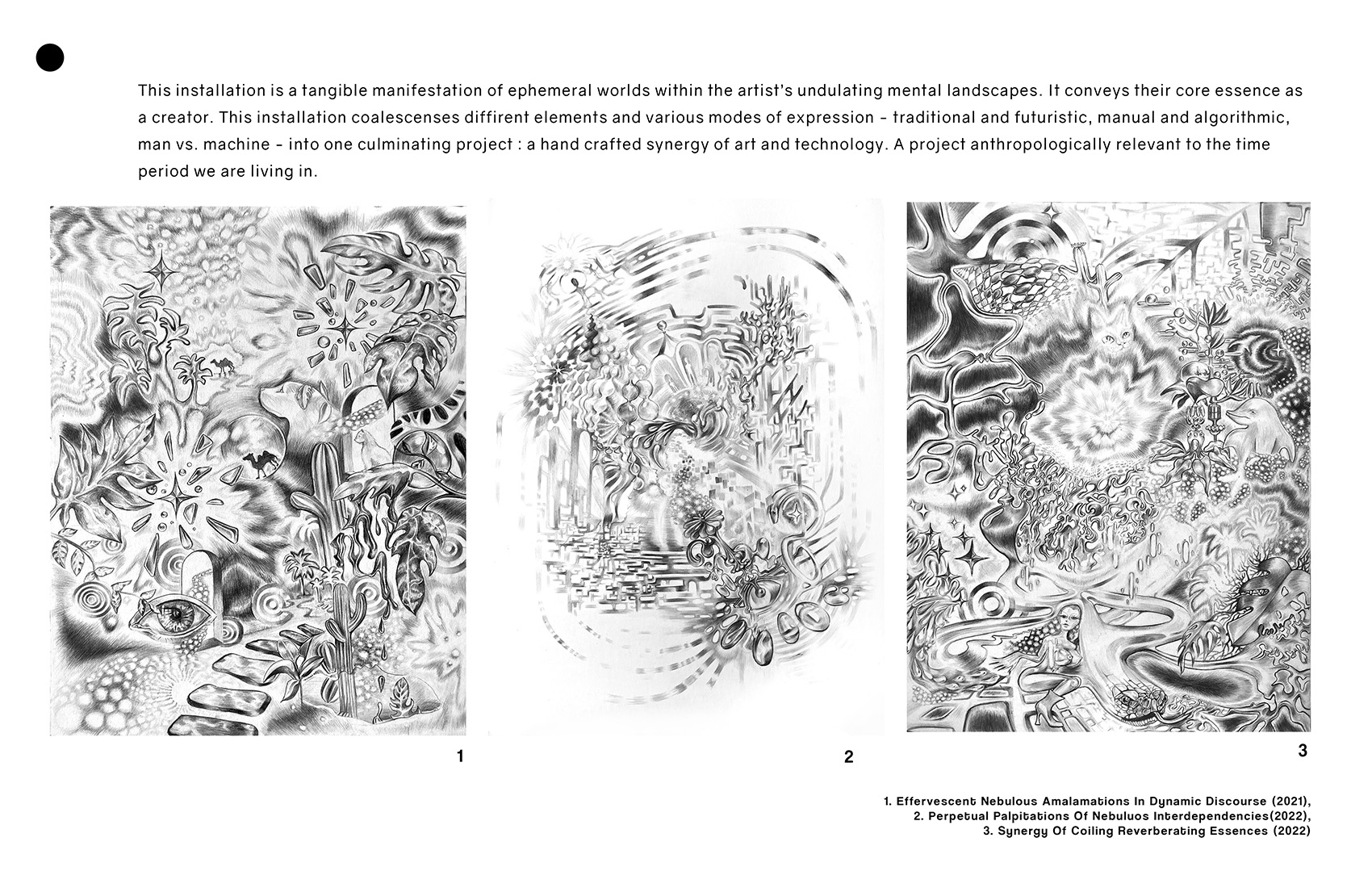 This installation is a tangible manifestation of ephemeral worlds within the artist's undulating mental landscapes. It conveys their core essence as a creator. This installation coalescenses diffirent elements and various modes of expression - traditional and futuristic, manual and algorithmic, man vs. machine - into one culminating project : a hand crafted synergy of art and technology. A project anthropologically relevant to the time period we are living in.

1

2

3

1. Effervescent Nebulous Amalamations In Dynamic Discourse (2021),
2. Perpetual Palpitations Of Nebuluos Interdependencies(2022),
3. Synergy Of Coiling Reverberating Essences (2022)