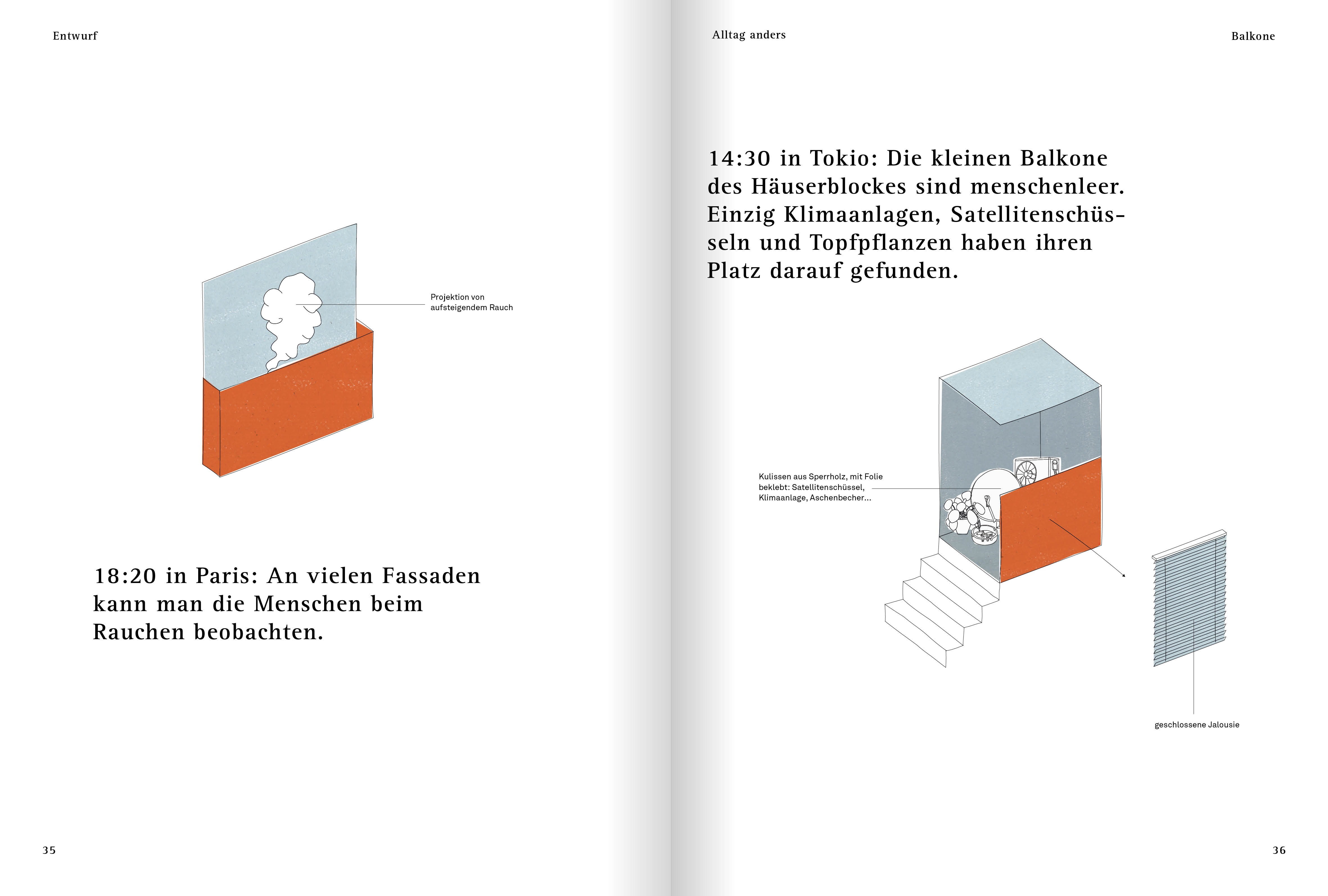 Entwurf

Projektion von aufsteigendem Rauch

18:20 in Paris: An vielen Fassaden kann man die Menschen beim Rauchen beobachten.

35

Alltag anders

Balkone

14:30 in Tokio: Die kleinen Balkone des Häuserblockes sind menschenleer. Einzig Klimaanlagen, Satellitenschüsseln und Topfpflanzen haben ihren Platz darauf gefunden.

Kulissen aus Sperrholz, mit Folie beklebt: Satellitenschüssel, Klimaanlage, Aschenbecher...

geschlossene Jalousie

36