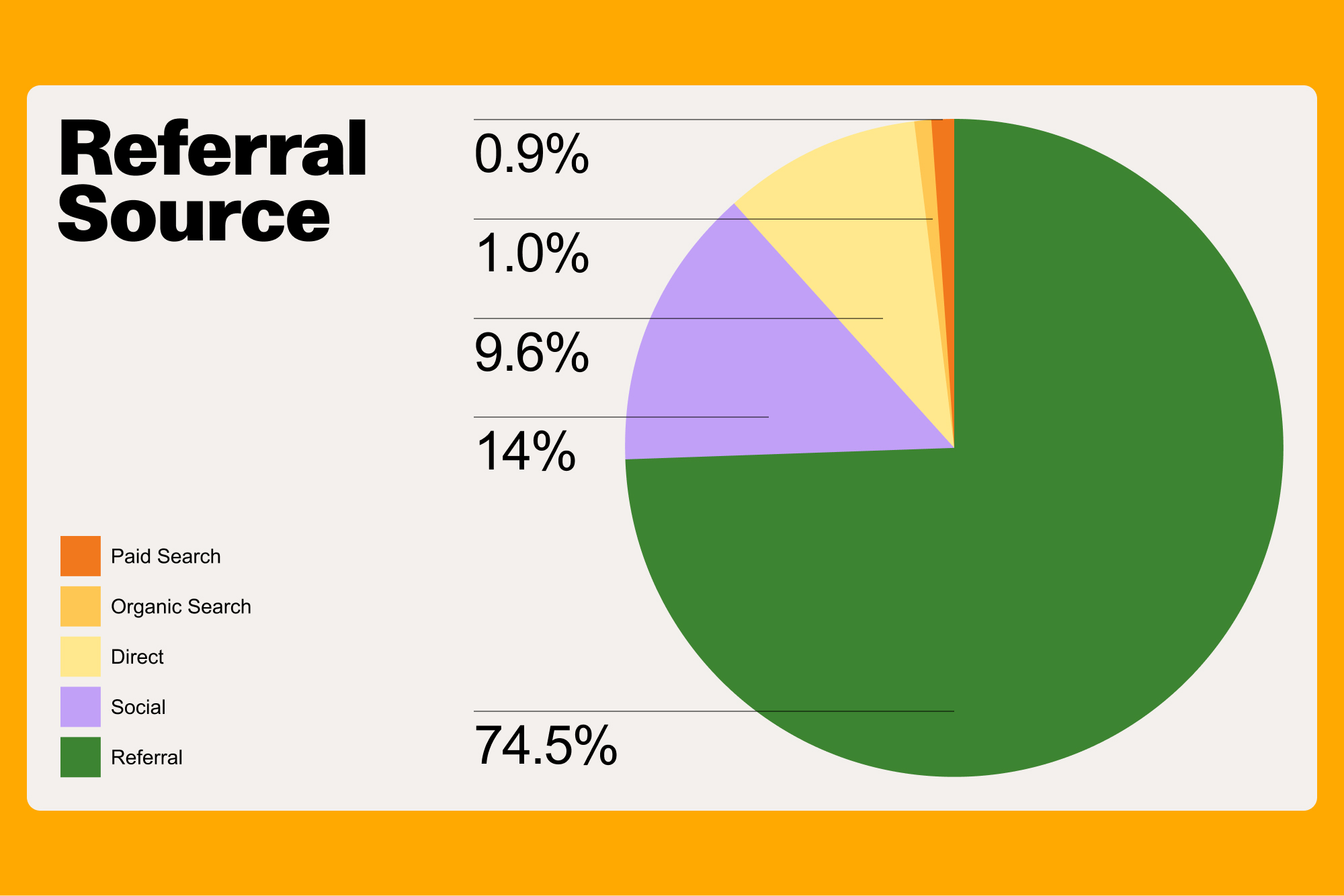 Referral Source

0.9%

1.0%

9.6%

14%

74.5%

Paid Search
Organic Search
Direct
Social
Referral