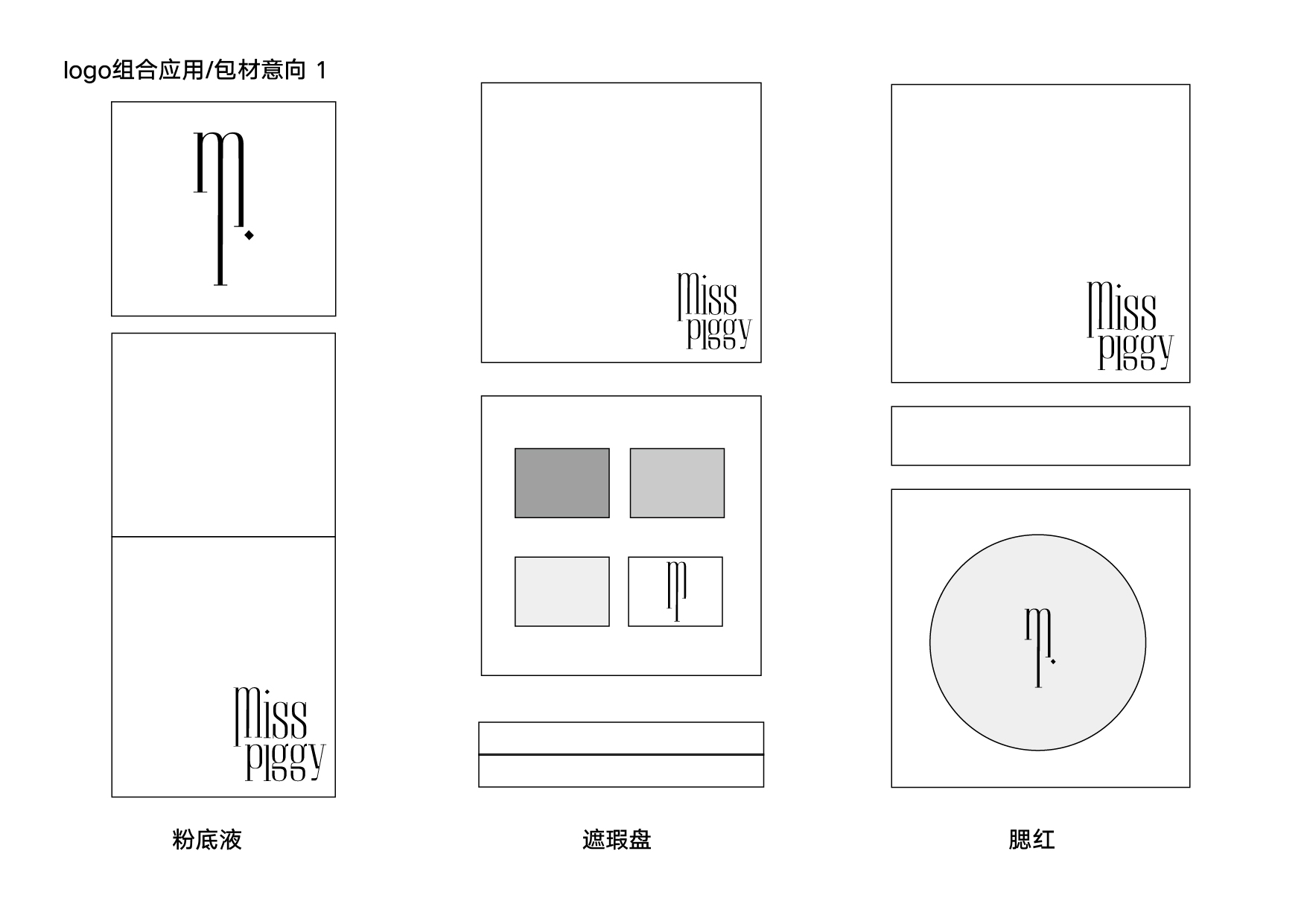 logo组合应用/包材意向 1

m.

Miss
piggy

粉底液

Miss
piggy

m

遮瑕盘

Miss
piggy

m.

腮红