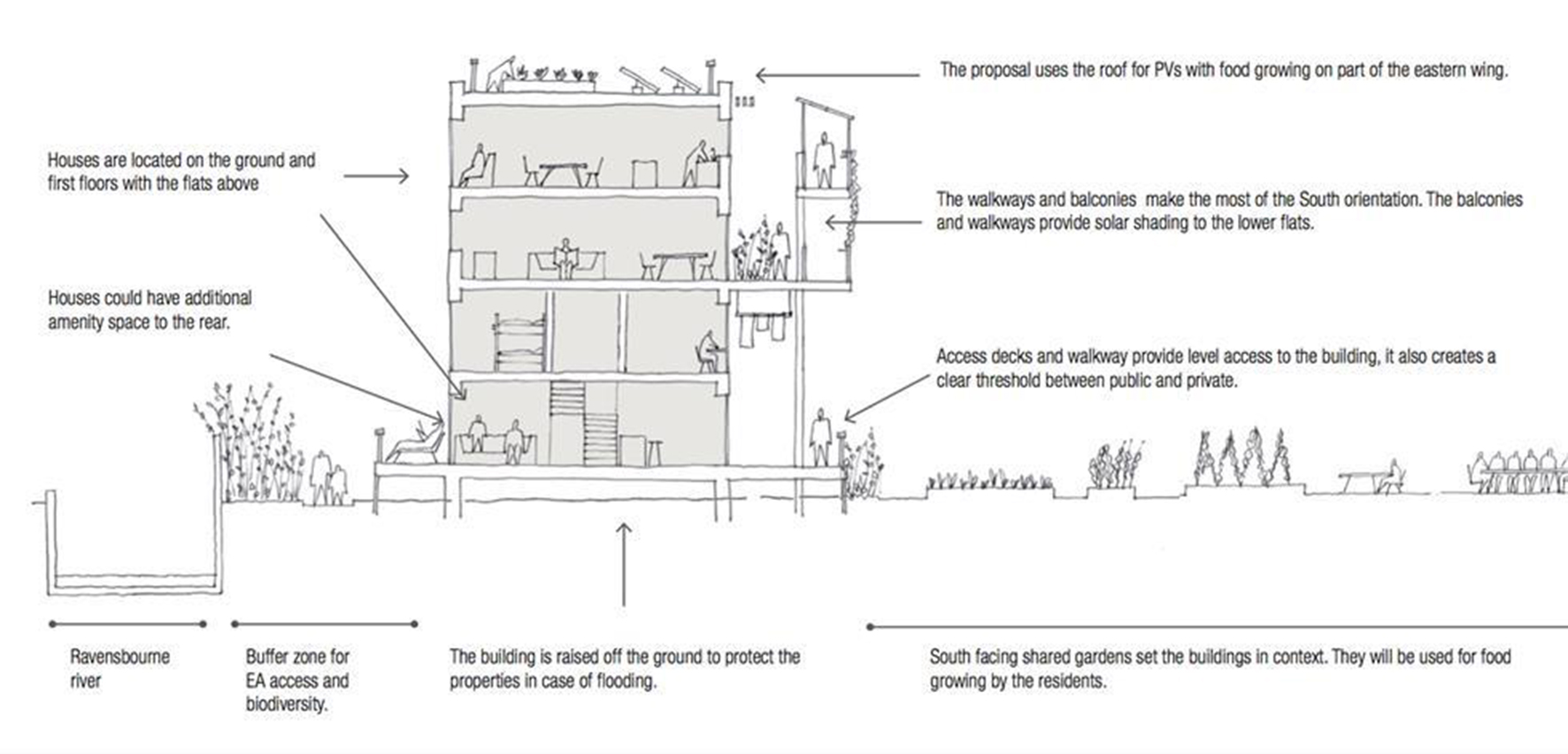 The proposal uses the roof for PVs with food growing on part of the eastern wing.

Houses are located on the ground and first floors with the flats above

The walkways and balconies make the most of the South orientation. The balconies and walkways provide solar shading to the lower flats.

Houses could have additional amenity space to the rear.

Access decks and walkway provide level access to the building, it also creates a clear threshold between public and private.

Ravensbourne river

Buffer zone for EA access and biodiversity.

The building is raised off the ground to protect the properties in case of flooding.

South facing shared gardens set the buildings in context. They will be used for food growing by the residents.