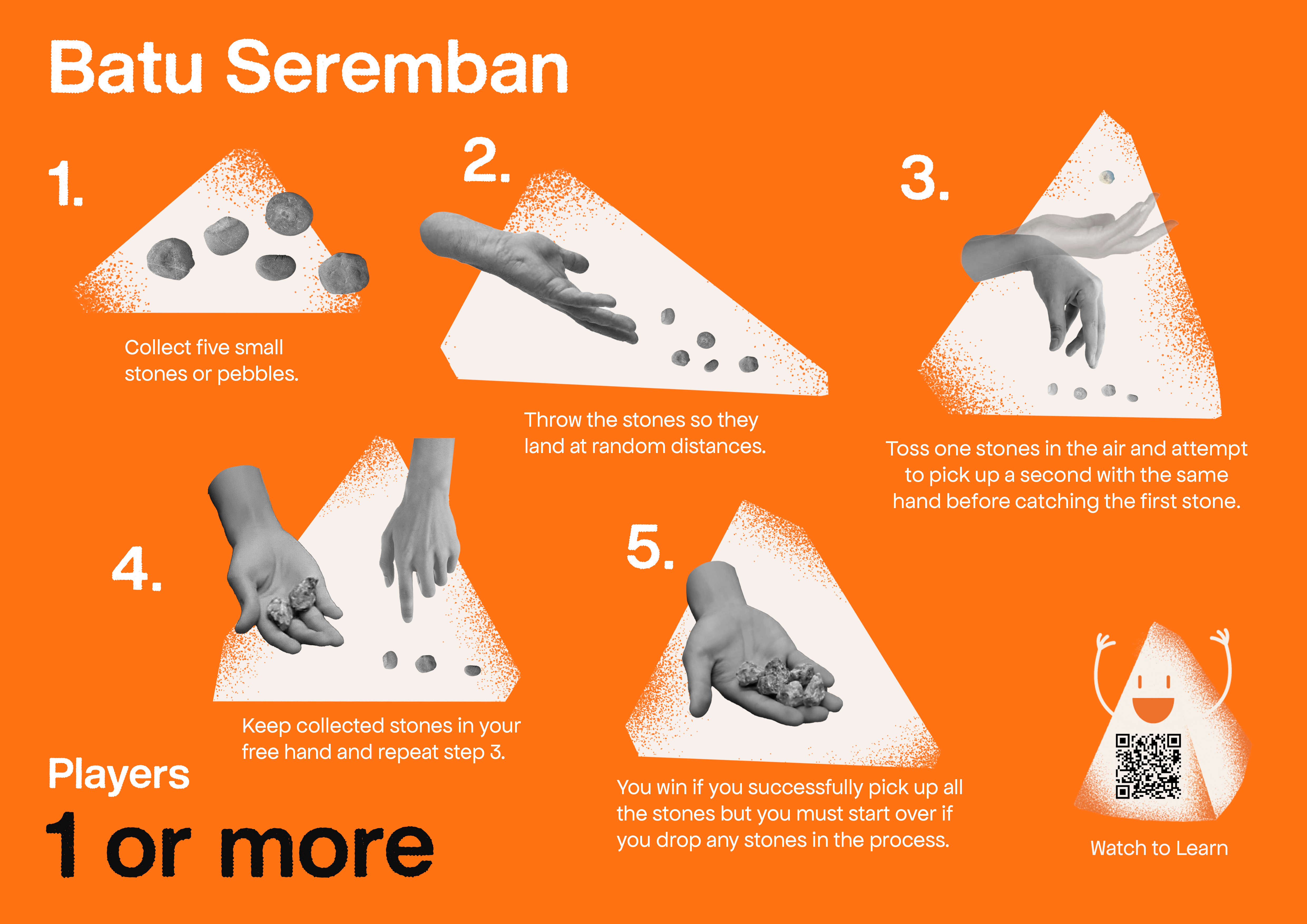 Batu Seremban

1.

Collect five small stones or pebbles.

2.

Throw the stones so they land at random distances.

3.

Toss one stones in the air and attempt to pick up a second with the same hand before catching the first stone.

4.

Keep collected stones in your free hand and repeat step 3.

5.

You win if you successfully pick up all the stones but you must start over if you drop any stones in the process.

Players

1 or more

Watch to Learn