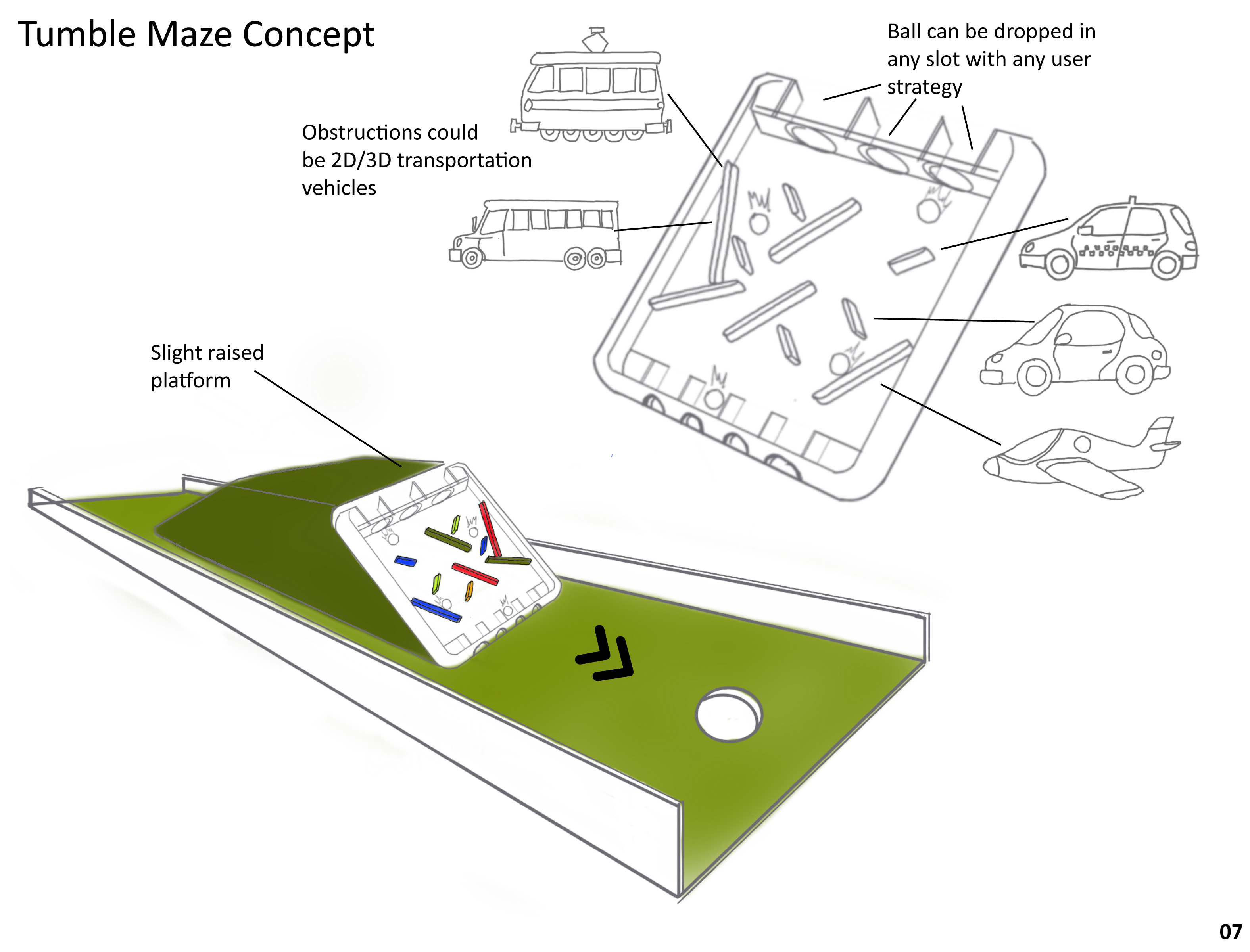 Tumble Maze Concept

Ball can be dropped in any slot with any user strategy

Obstructions could be 2D/3D transportation vehicles

Slight raised platform

07