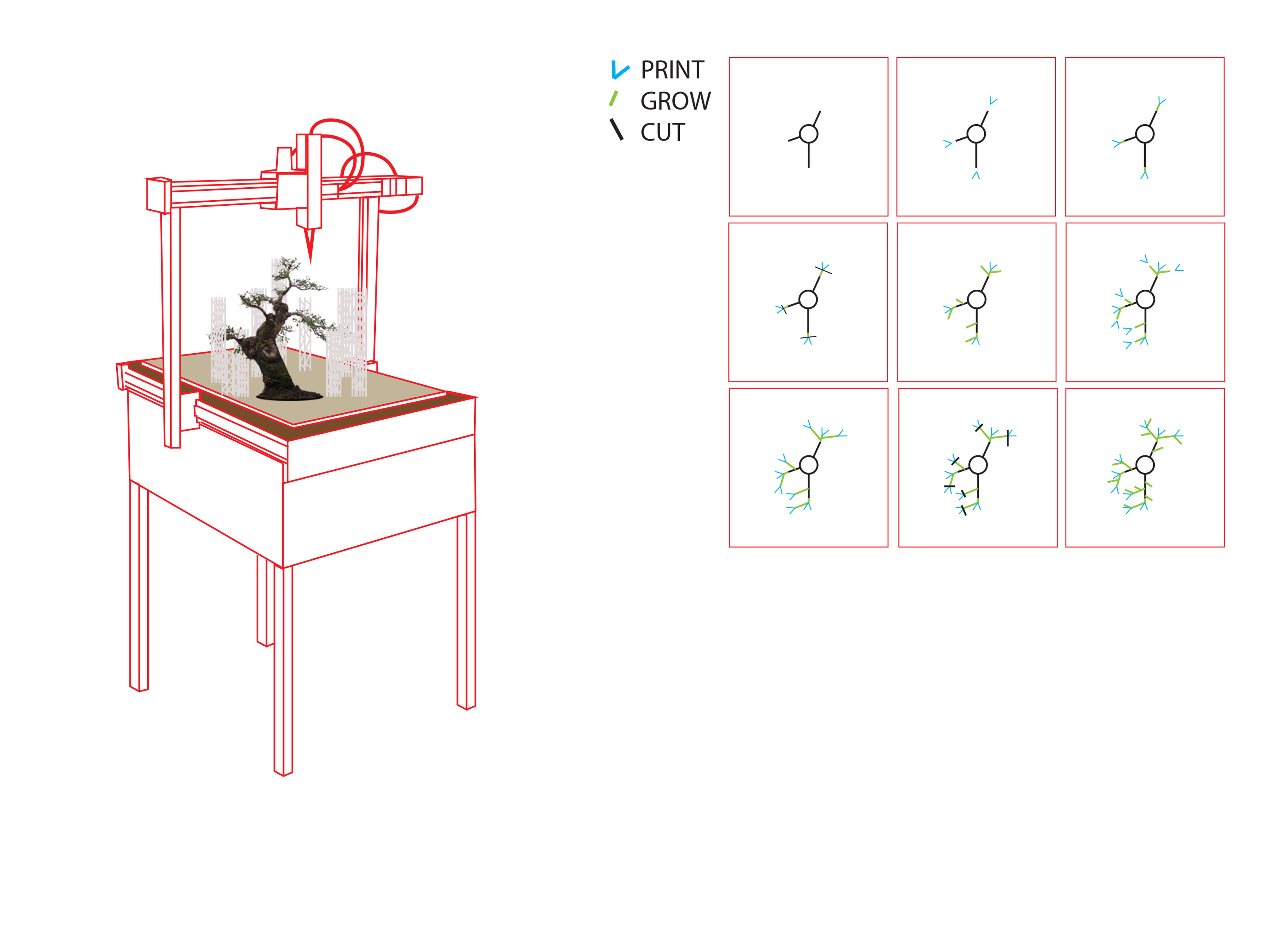 PRINT
GROW
CUT