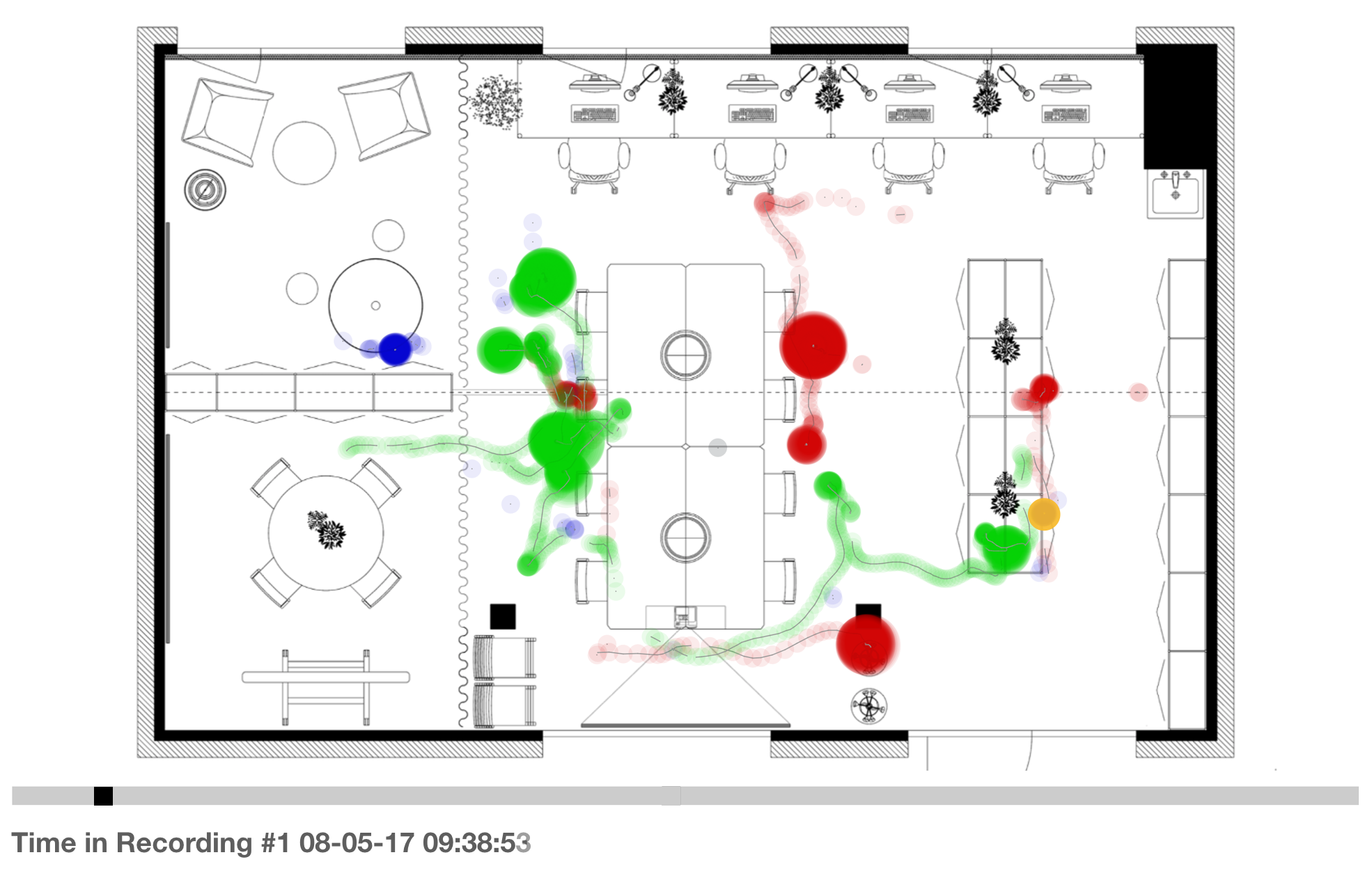 Time in Recording #1 08-05-17 09:38:53