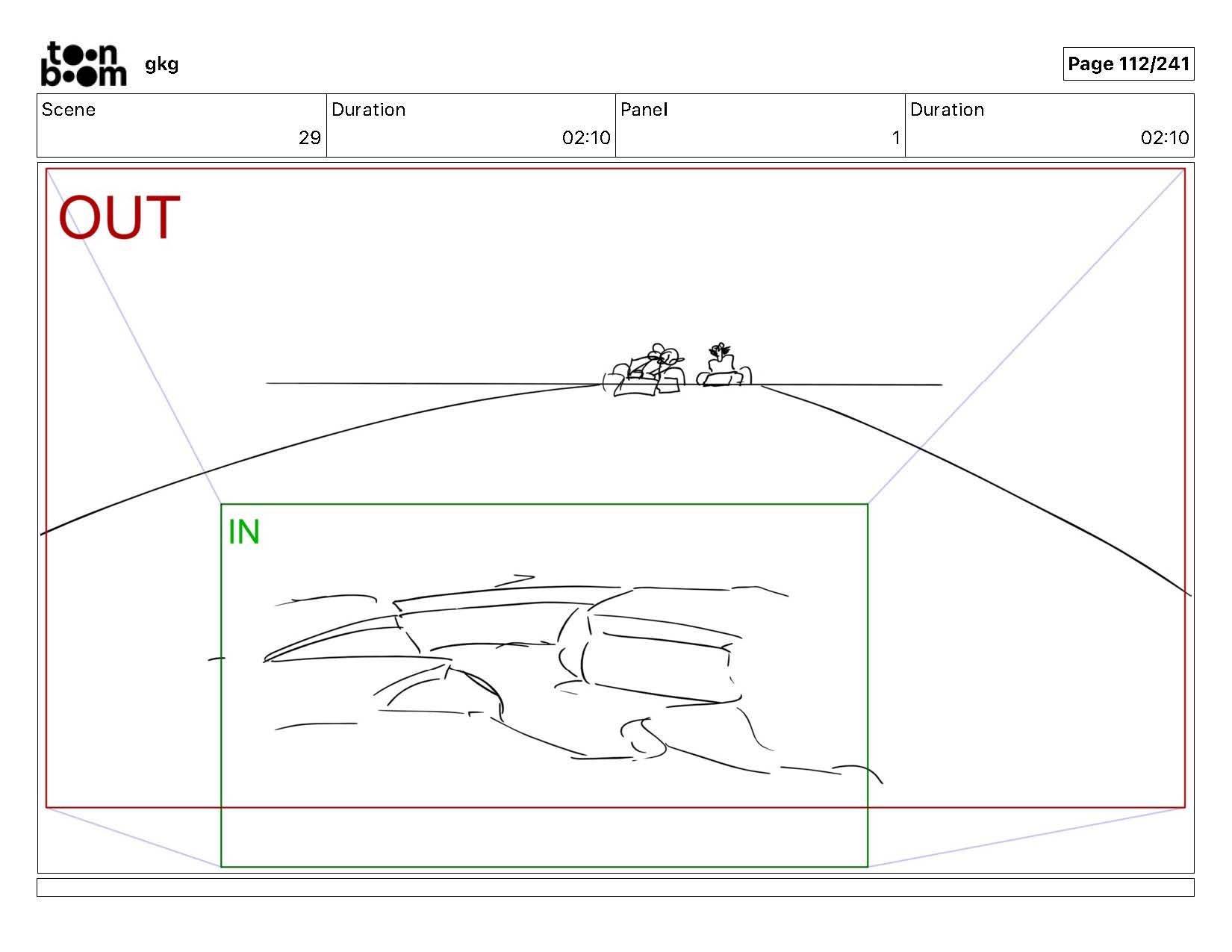 toon boom gkg

Page 112/241

| Scene | Duration | Panel | Duration |
|---|---|---|---|
| 29 | 02:10 | 1 | 02:10 |

OUT

IN