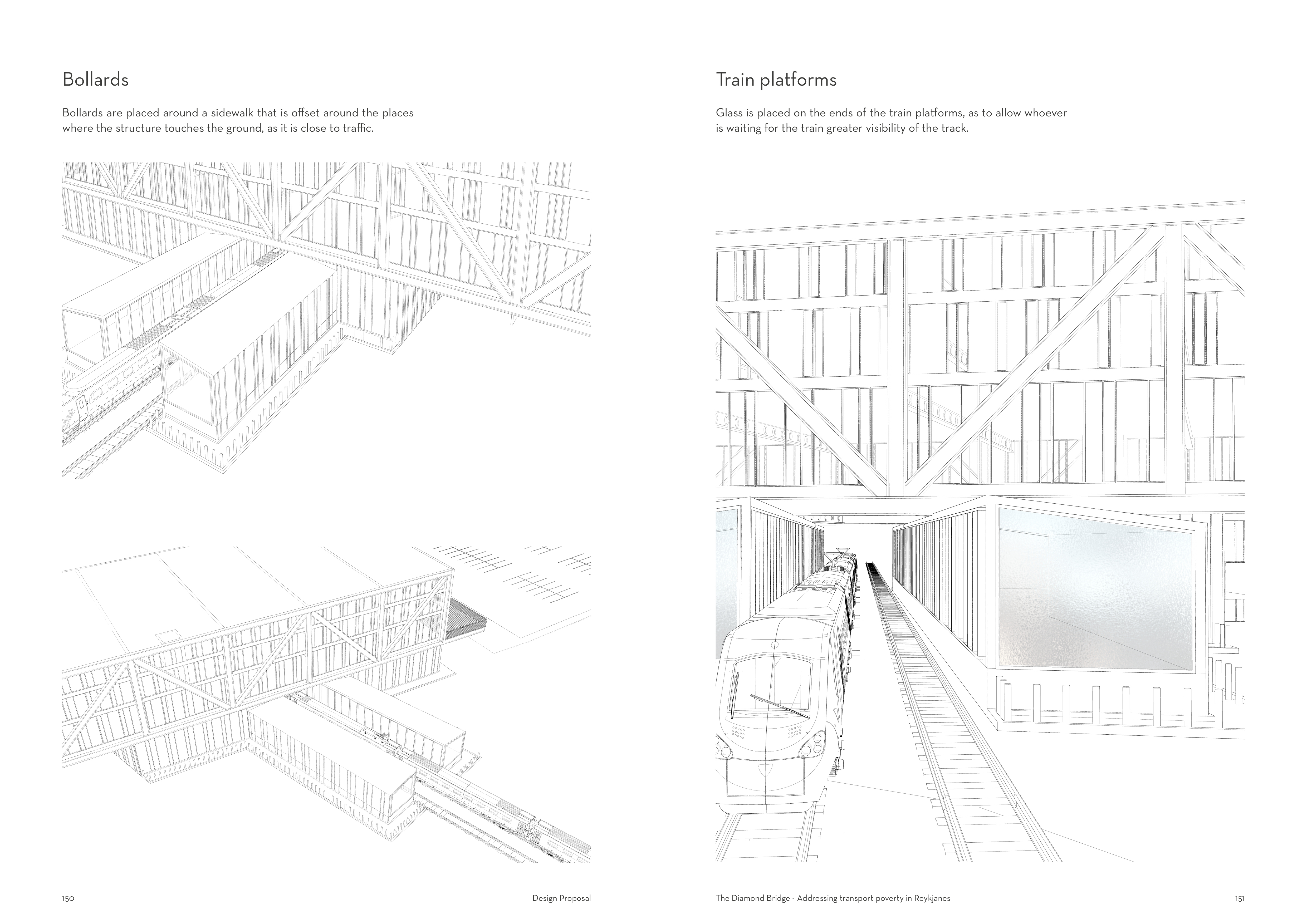 Bollards

Bollards are placed around a sidewalk that is offset around the places where the structure touches the ground, as it is close to traffic.

150

Design Proposal

Train platforms

Glass is placed on the ends of the train platforms, as to allow whoever is waiting for the train greater visibility of the track.

The Diamond Bridge - Addressing transport poverty in Reykjanes

151