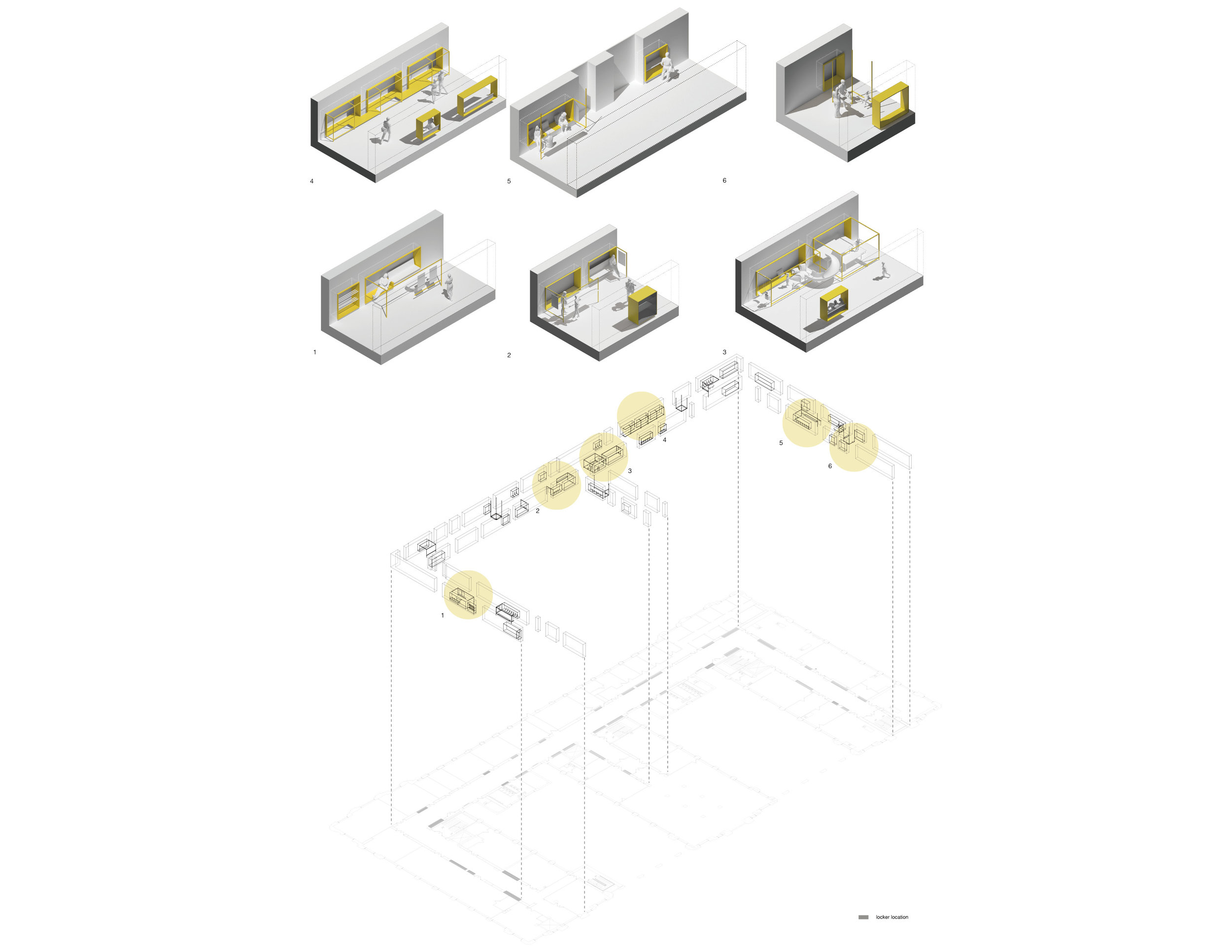 4
5
6
1
2
3
4
3
2
5
6
1
locker location