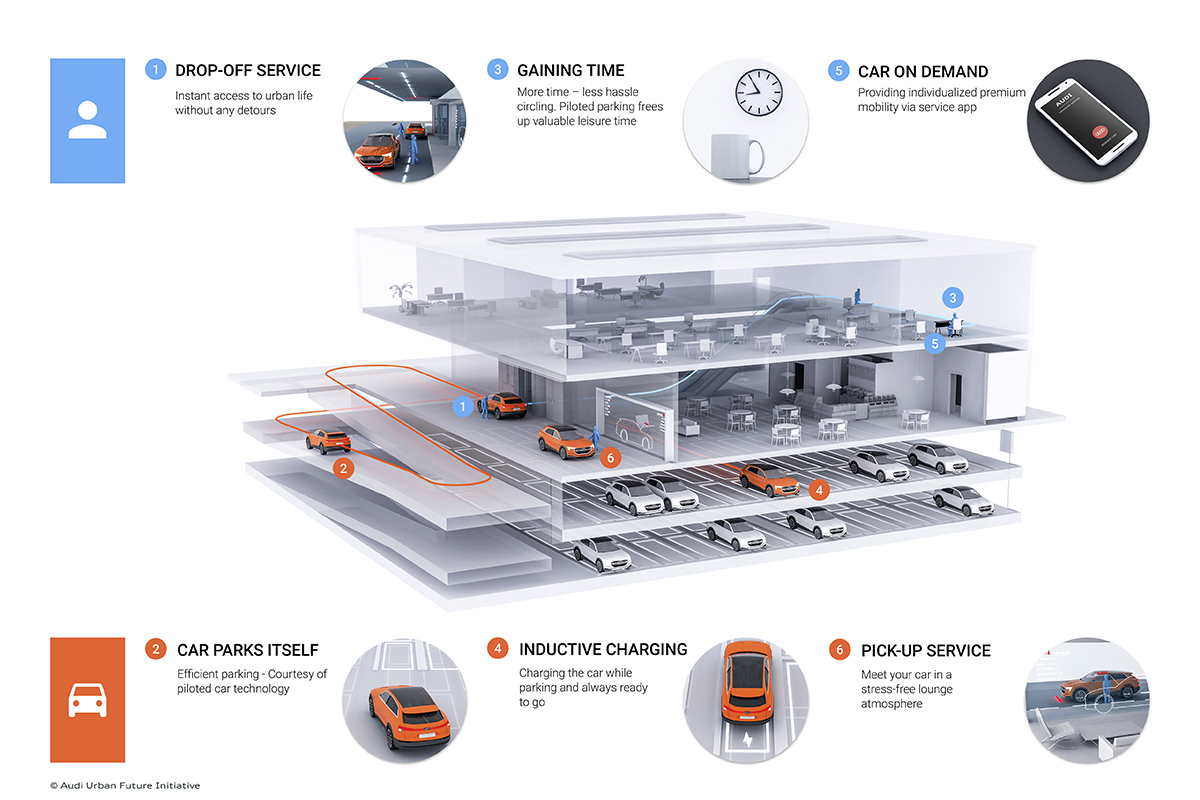 1 DROP-OFF SERVICE
Instant access to urban life without any detours

3 GAINING TIME
More time – less hassle circling. Piloted parking frees up valuable leisure time

5 CAR ON DEMAND
Providing individualized premium mobility via service app

AUDI

3
5
1
2
6
4

2 CAR PARKS ITSELF
Efficient parking - Courtesy of piloted car technology

4 INDUCTIVE CHARGING
Charging the car while parking and always ready to go

6 PICK-UP SERVICE
Meet your car in a stress-free lounge atmosphere

© Audi Urban Future Initiative