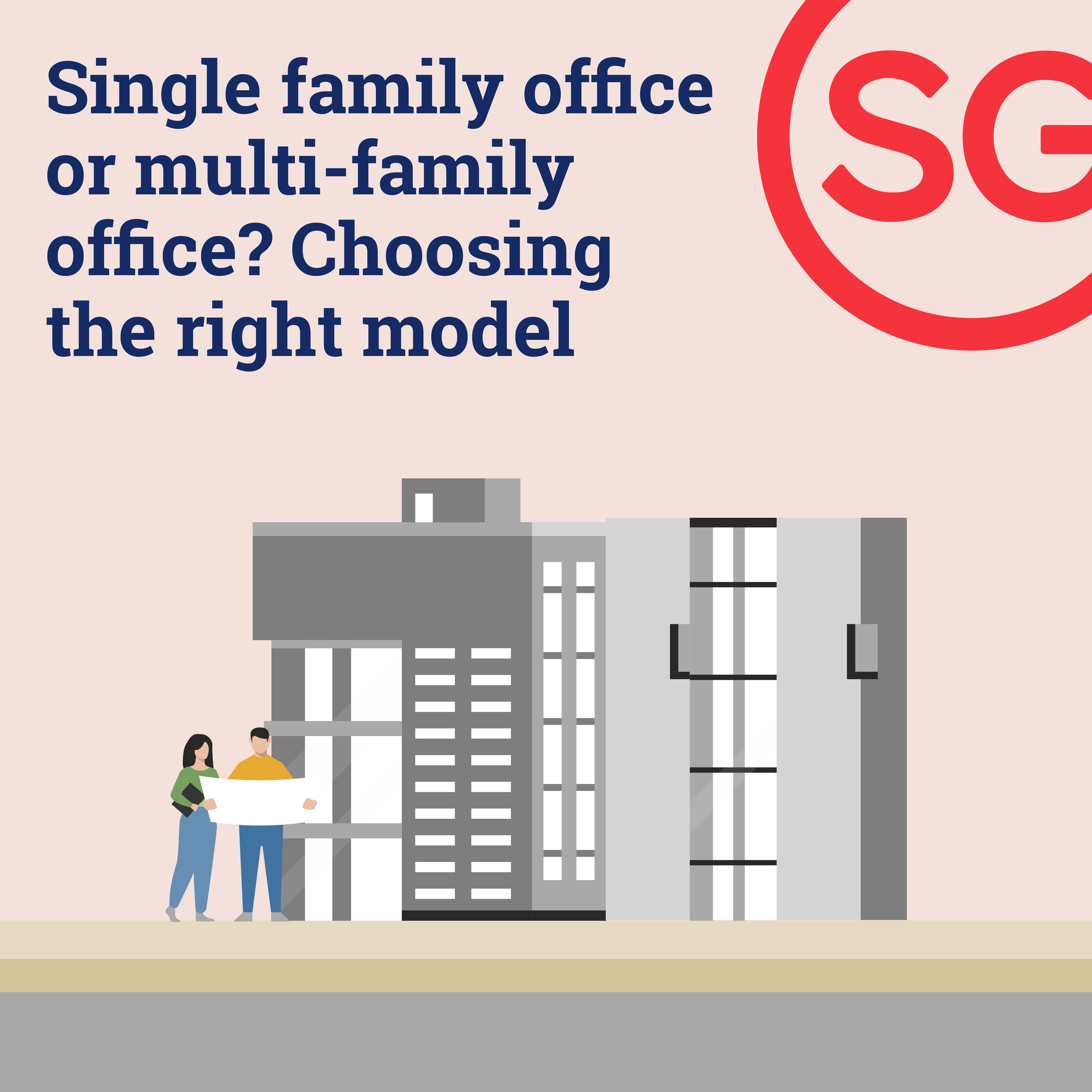 Single family office or multi-family office? Choosing the right model

SG