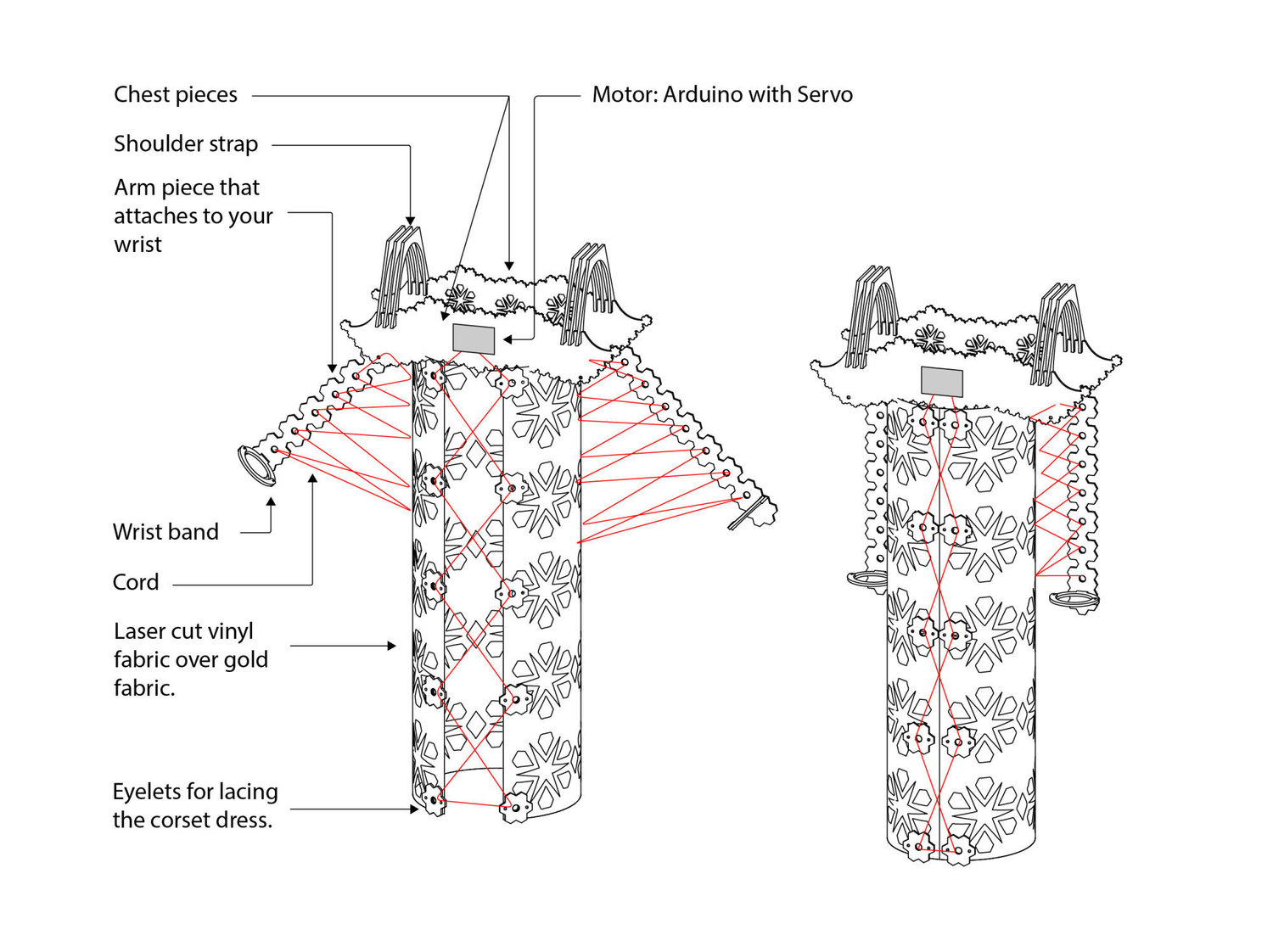 Chest pieces

Motor: Arduino with Servo

Shoulder strap

Arm piece that attaches to your wrist

Wrist band

Cord

Laser cut vinyl fabric over gold fabric.

Eyelets for lacing the corset dress.