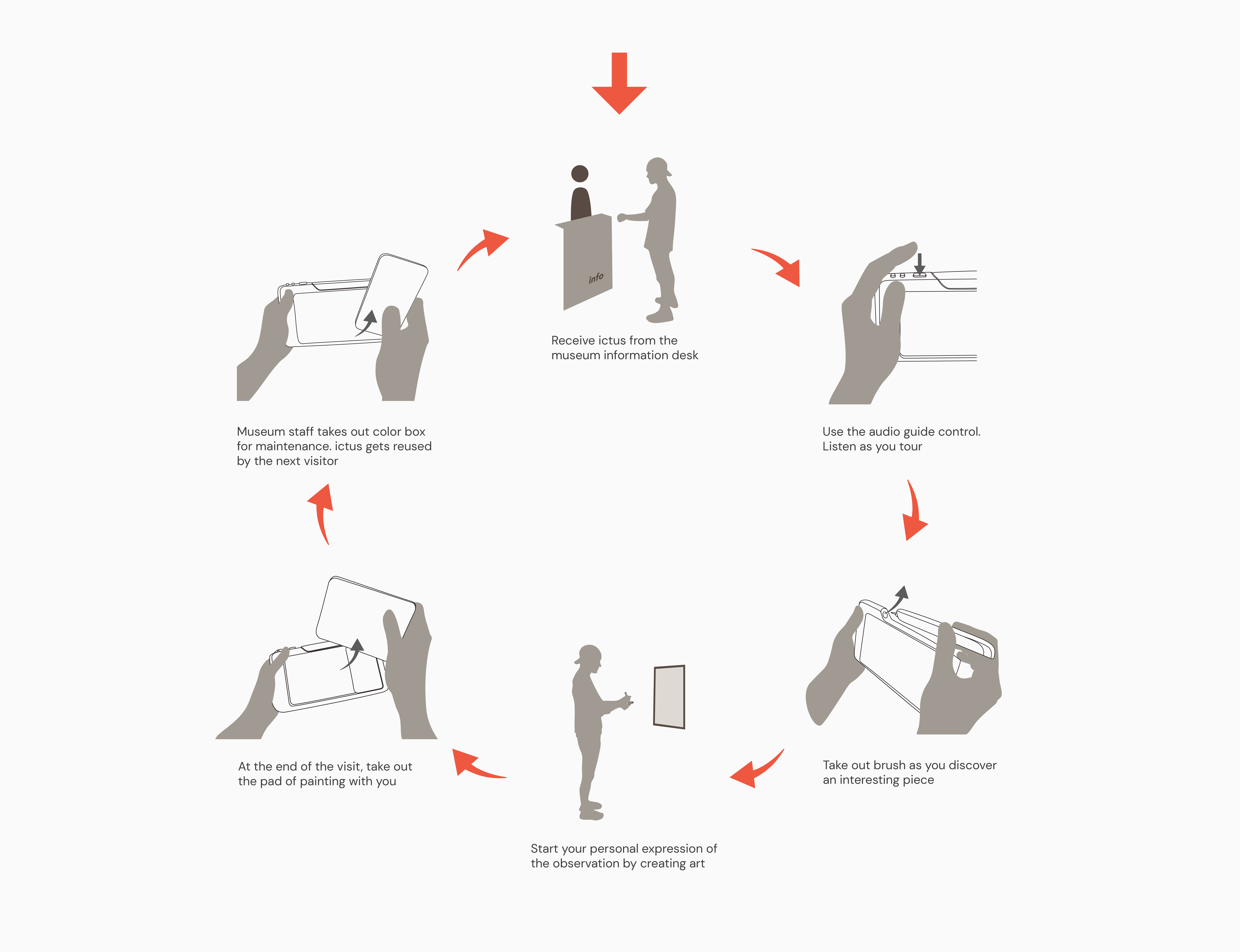 info

Receive ictus from the museum information desk

Use the audio guide control. Listen as you tour

Take out brush as you discover an interesting piece

Start your personal expression of the observation by creating art

At the end of the visit, take out the pad of painting with you

Museum staff takes out color box for maintenance. ictus gets reused by the next visitor