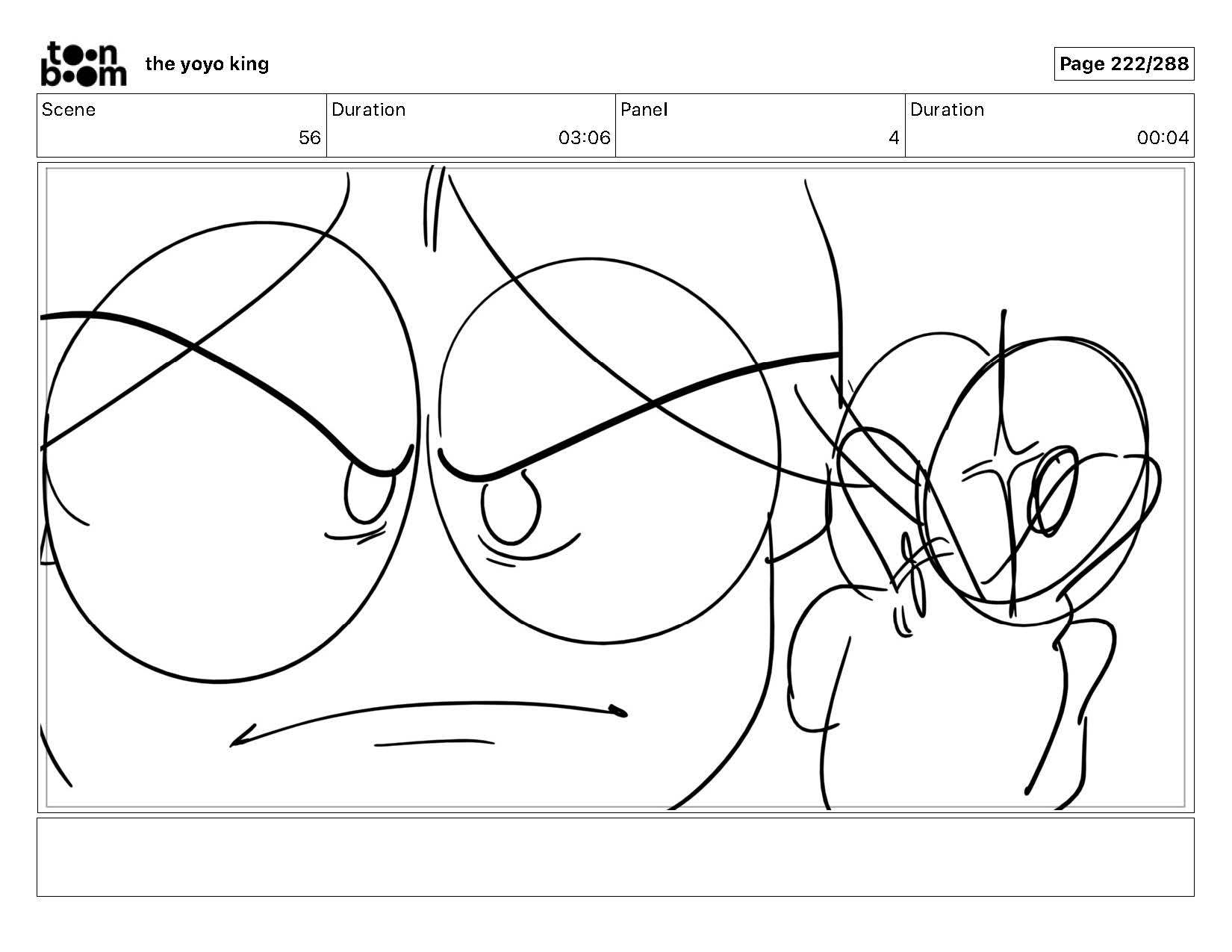 toon boom the yoyo king

Page 222/288

| Scene | Duration | Panel | Duration |
|---|---|---|---|
| 56 | 03:06 | 4 | 00:04 |