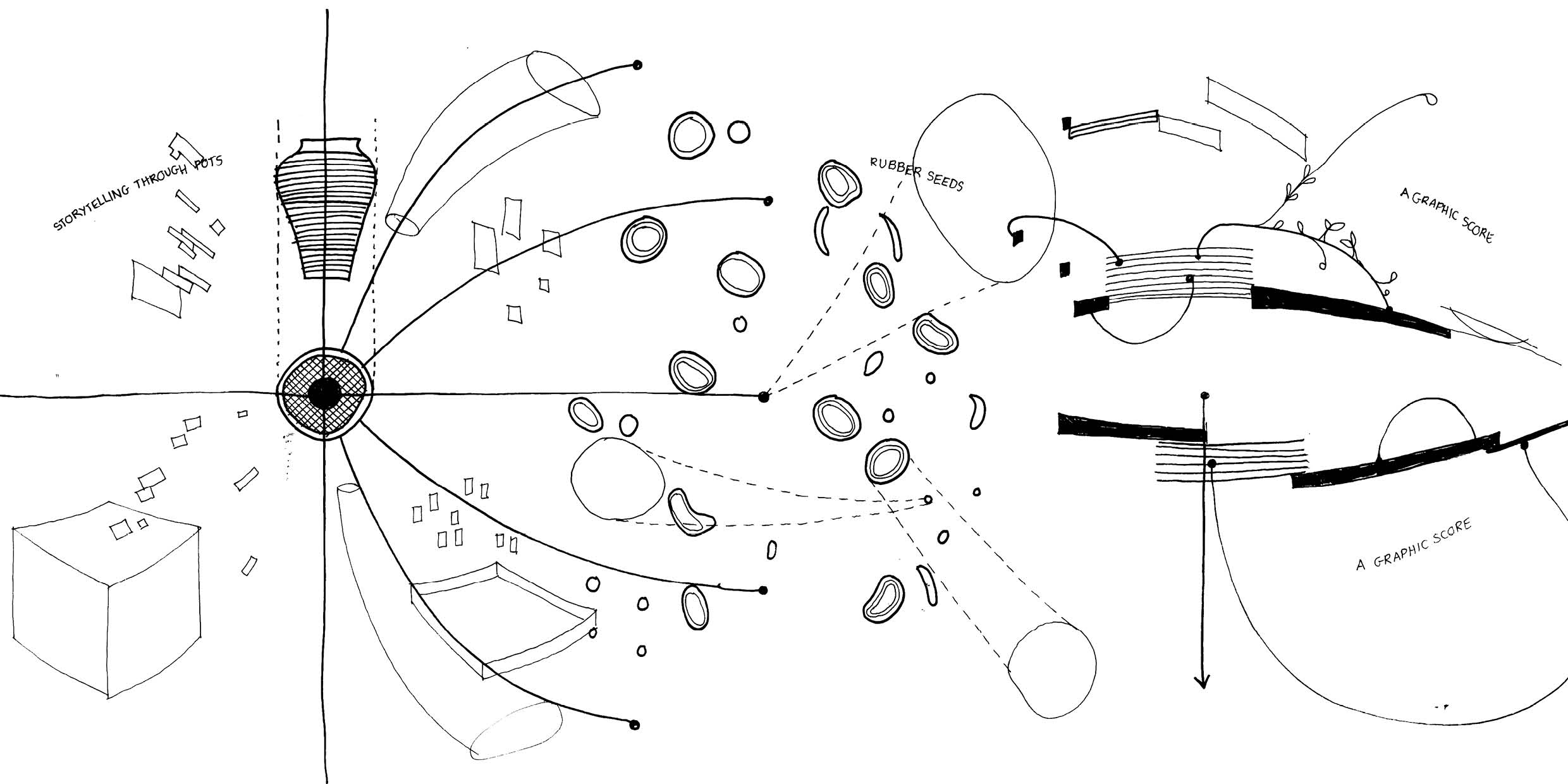 STORYTELLING THROUGH POTS

RUBBER SEEDS

A GRAPHIC SCORE

A GRAPHIC SCORE