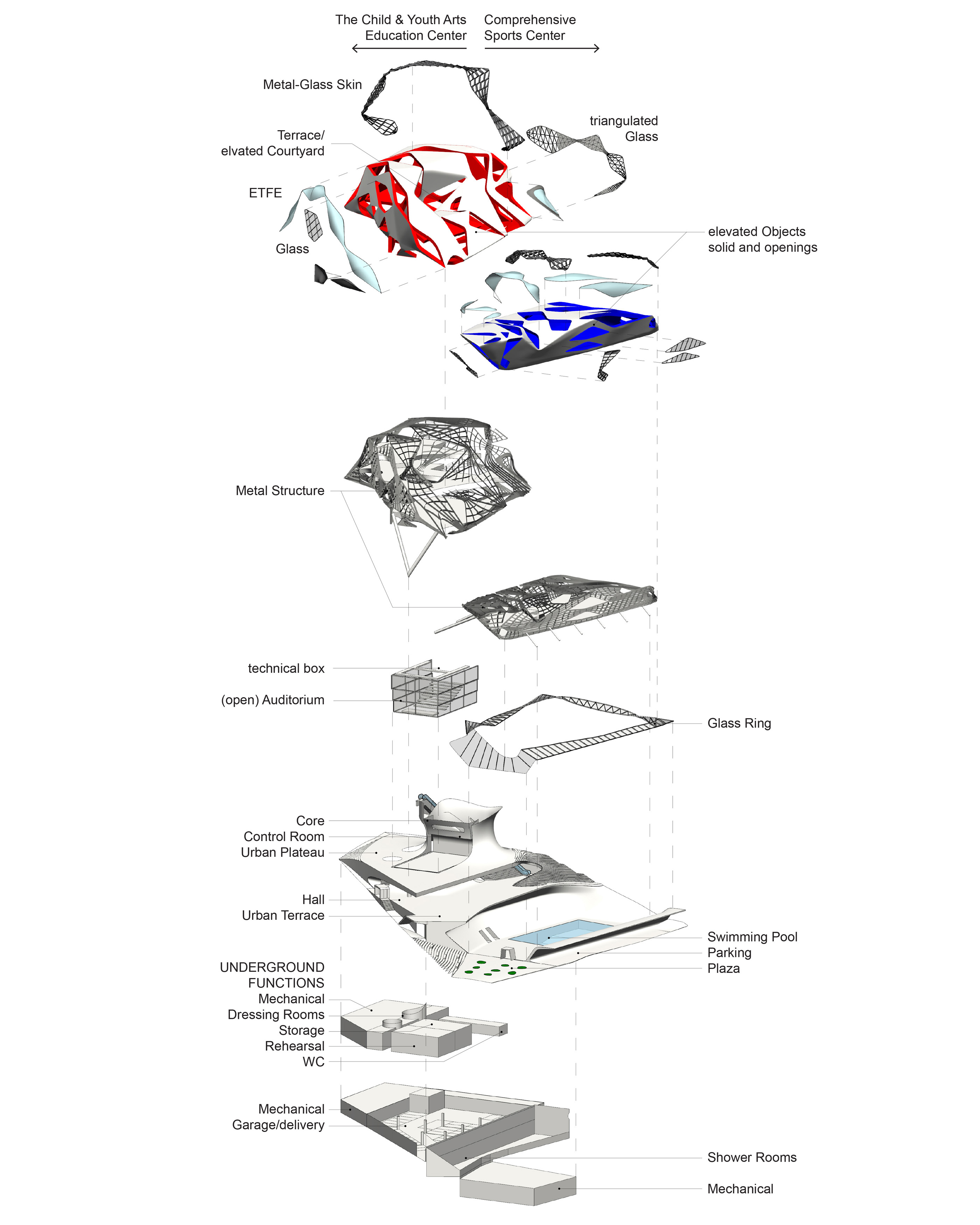 The Child & Youth Arts Education Center

Comprehensive Sports Center

Metal-Glass Skin

triangulated Glass

Terrace/ elvated Courtyard

ETFE

Glass

elevated Objects solid and openings

Metal Structure

technical box

(open) Auditorium

Glass Ring

Core
Control Room
Urban Plateau

Hall
Urban Terrace

Swimming Pool
Parking
Plaza

UNDERGROUND FUNCTIONS
Mechanical
Dressing Rooms
Storage
Rehearsal
WC

Mechanical
Garage/delivery

Shower Rooms

Mechanical