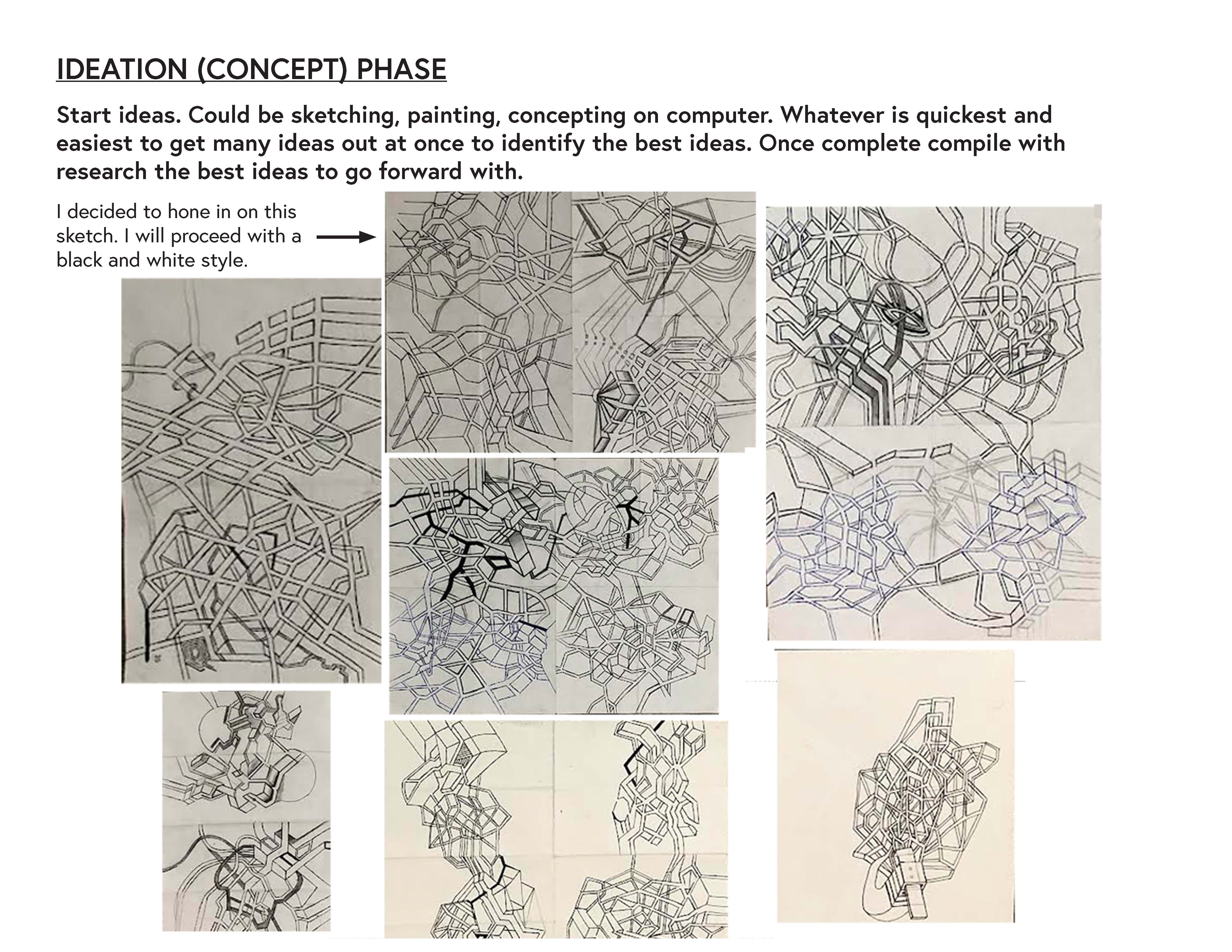 IDEATION (CONCEPT) PHASE

Start ideas. Could be sketching, painting, concepting on computer. Whatever is quickest and easiest to get many ideas out at once to identify the best ideas. Once complete compile with research the best ideas to go forward with.

I decided to hone in on this sketch. I will proceed with a black and white style.