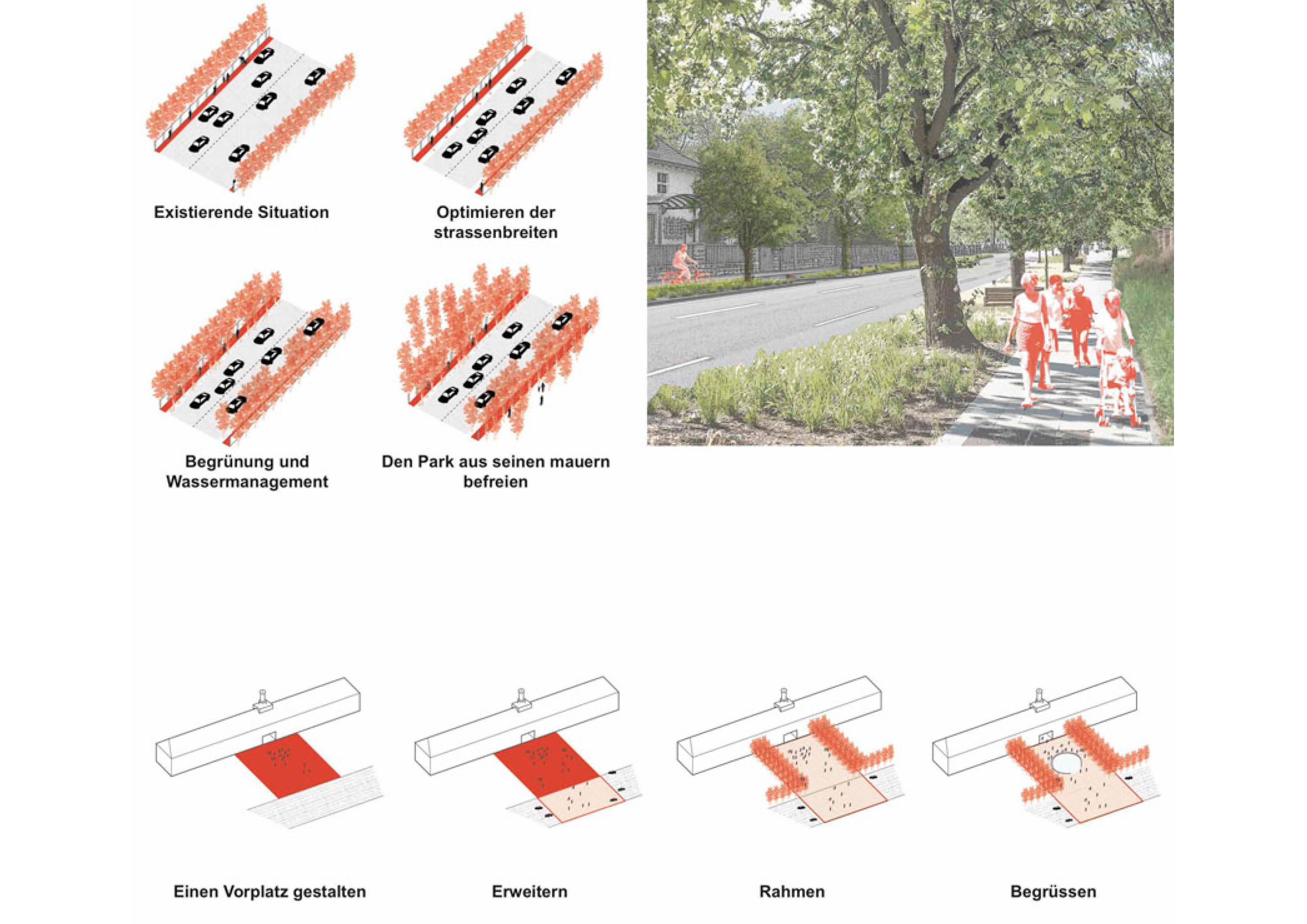 Existierende Situation

Optimieren der strassenbreiten

Begrünung und Wassermanagement

Den Park aus seinen mauern befreien

Einen Vorplatz gestalten

Erweitern

Rahmen

Begrüssen