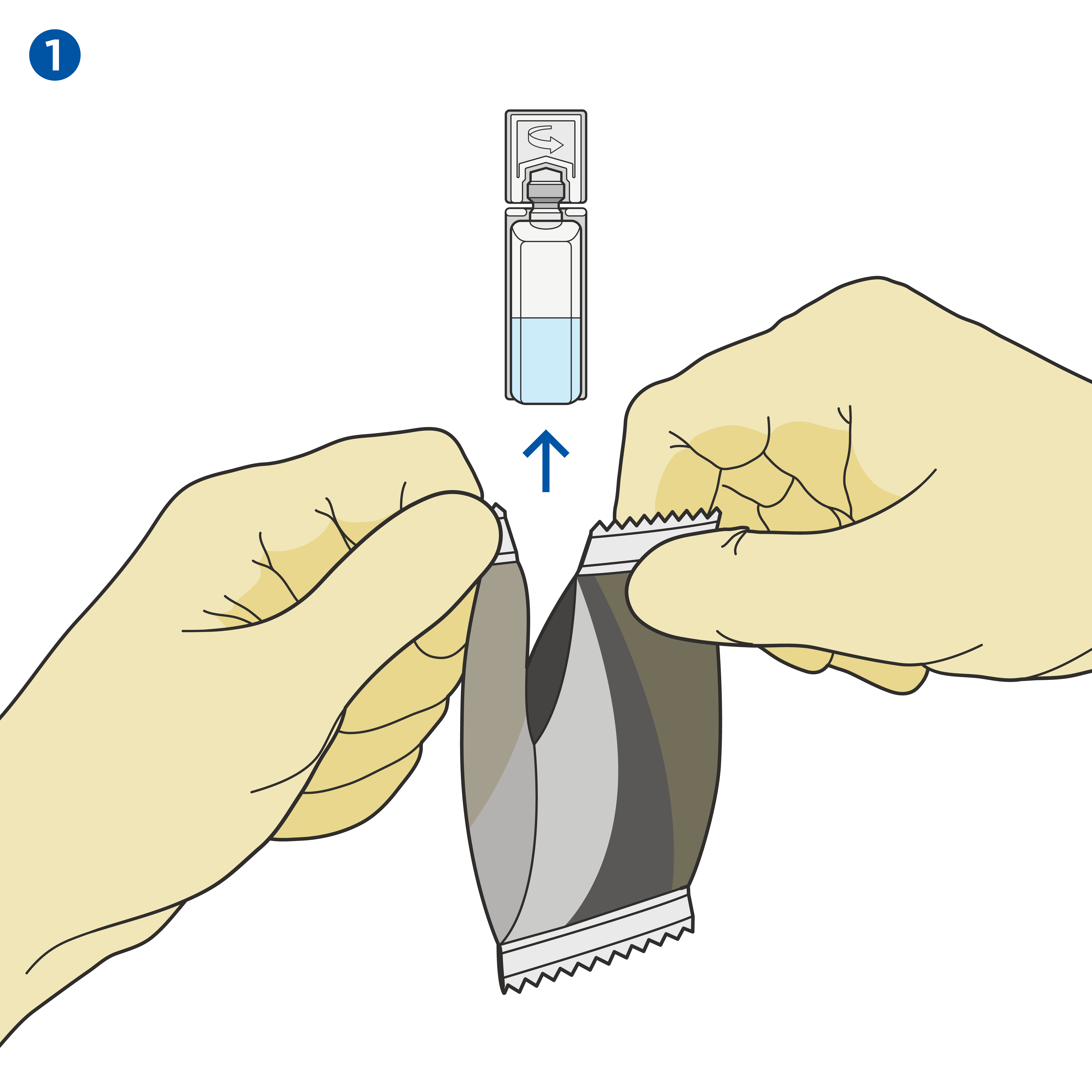 1