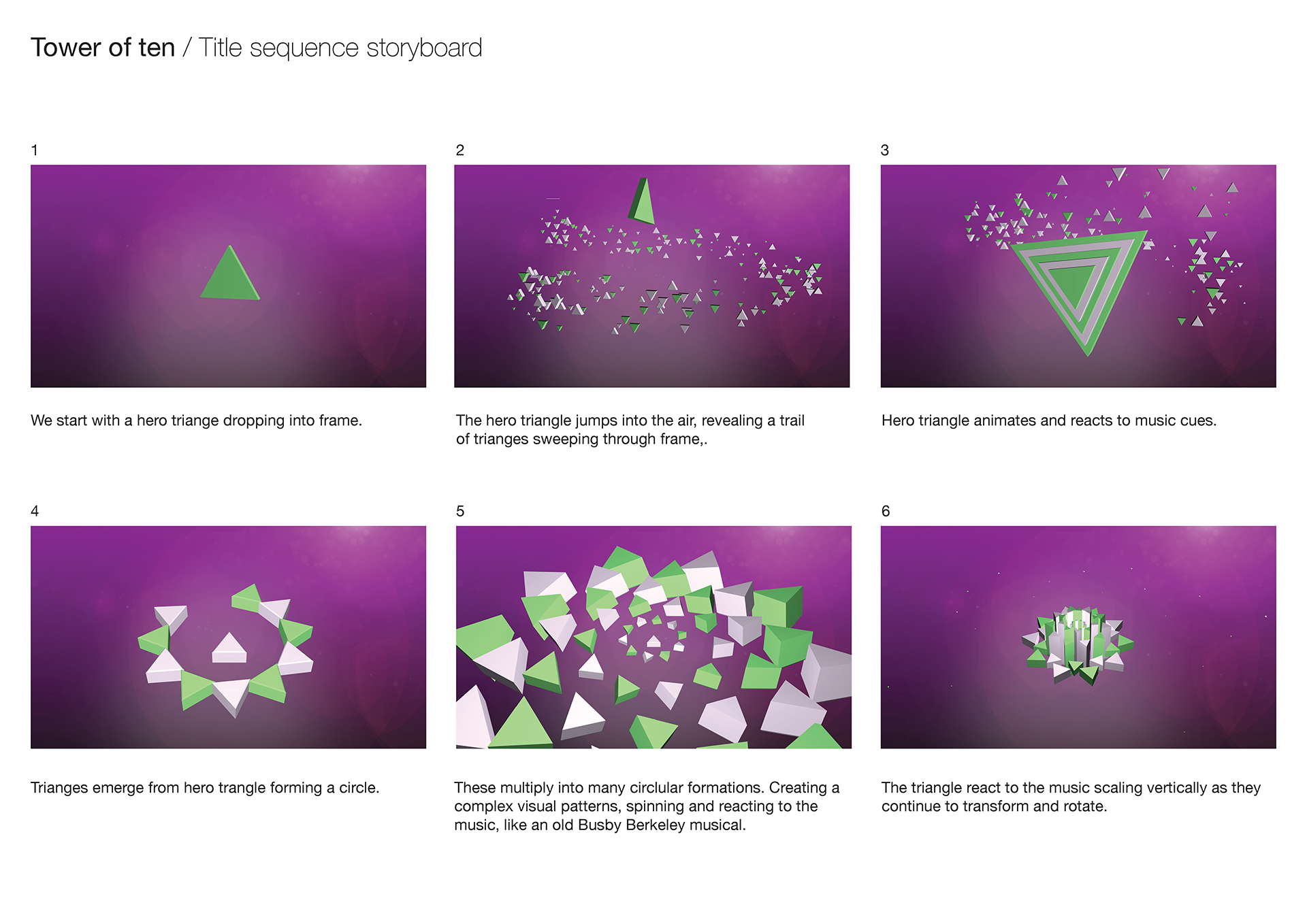 Tower of ten / Title sequence storyboard

1

We start with a hero triange dropping into frame.

2

The hero triangle jumps into the air, revealing a trail of trianges sweeping through frame,.

3

Hero triangle animates and reacts to music cues.

4

Trianges emerge from hero trangle forming a circle.

5

These multiply into many circlular formations. Creating a complex visual patterns, spinning and reacting to the music, like an old Busby Berkeley musical.

6

The triangle react to the music scaling vertically as they continue to transform and rotate.