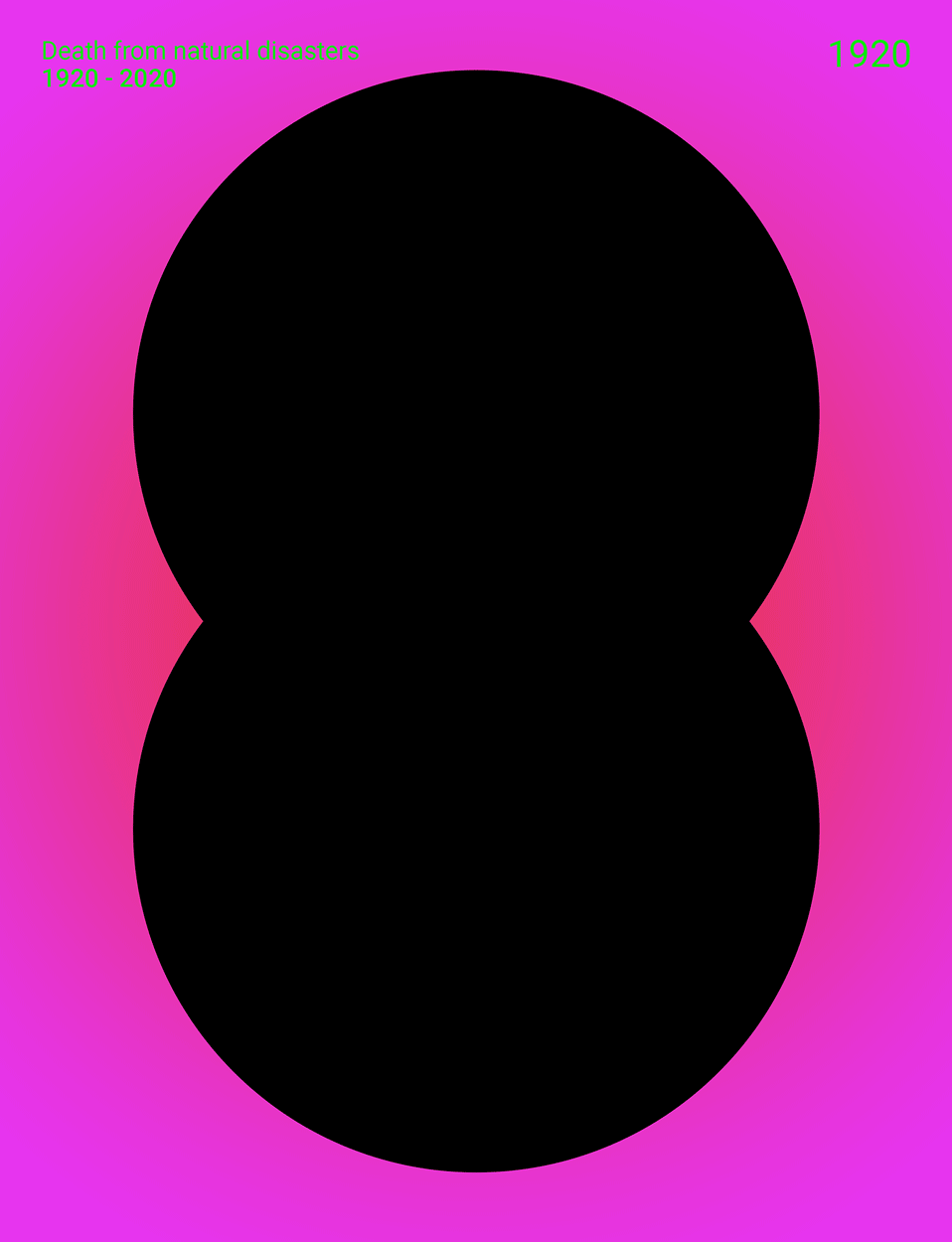 Death from natural disasters
1920 - 2020

1920