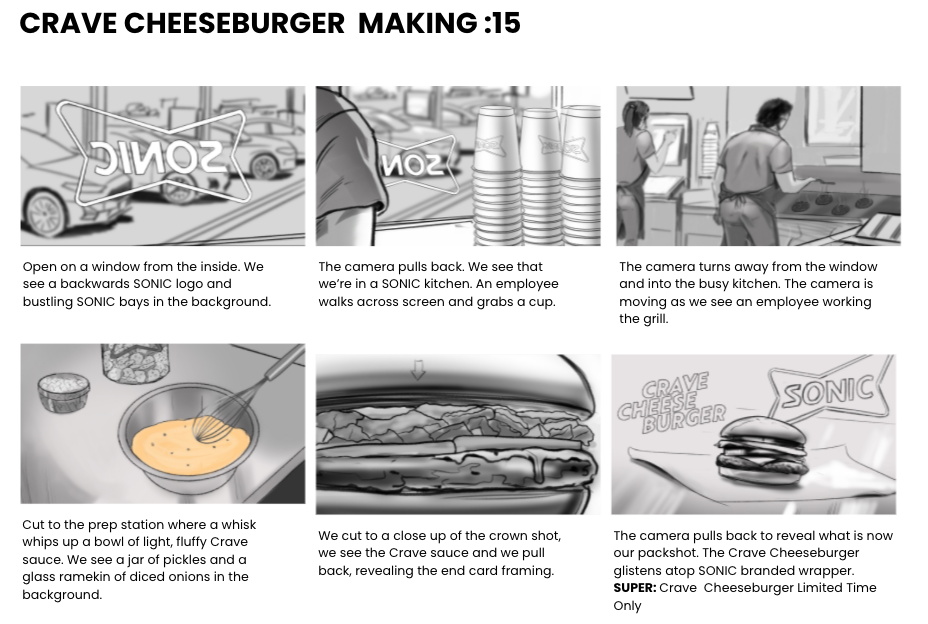 CRAVE CHEESEBURGER MAKING :15

SONIC

Open on a window from the inside. We see a backwards SONIC logo and bustling SONIC bays in the background.

SON

The camera pulls back. We see that we're in a SONIC kitchen. An employee walks across screen and grabs a cup.

The camera turns away from the window and into the busy kitchen. The camera is moving as we see an employee working the grill.

Cut to the prep station where a whisk whips up a bowl of light, fluffy Crave sauce. We see a jar of pickles and a glass ramekin of diced onions in the background.

We cut to a close up of the crown shot, we see the Crave sauce and we pull back, revealing the end card framing.

CRAVE CHEESE BURGER

SONIC

The camera pulls back to reveal what is now our packshot. The Crave Cheeseburger glistens atop SONIC branded wrapper.
SUPER: Crave Cheeseburger Limited Time Only