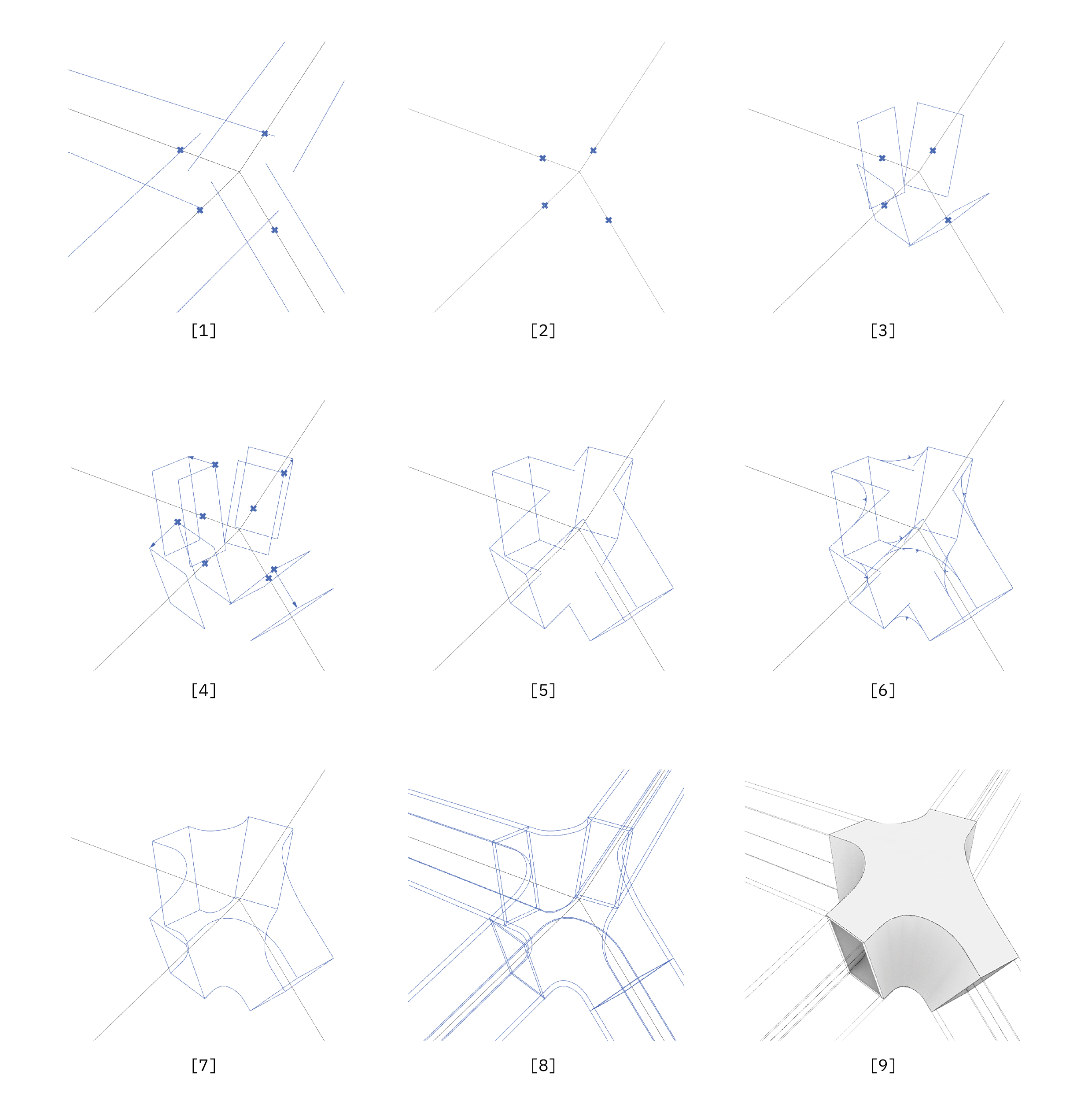 [1]

[2]

[3]

[4]

[5]

[6]

[7]

[8]

[9]