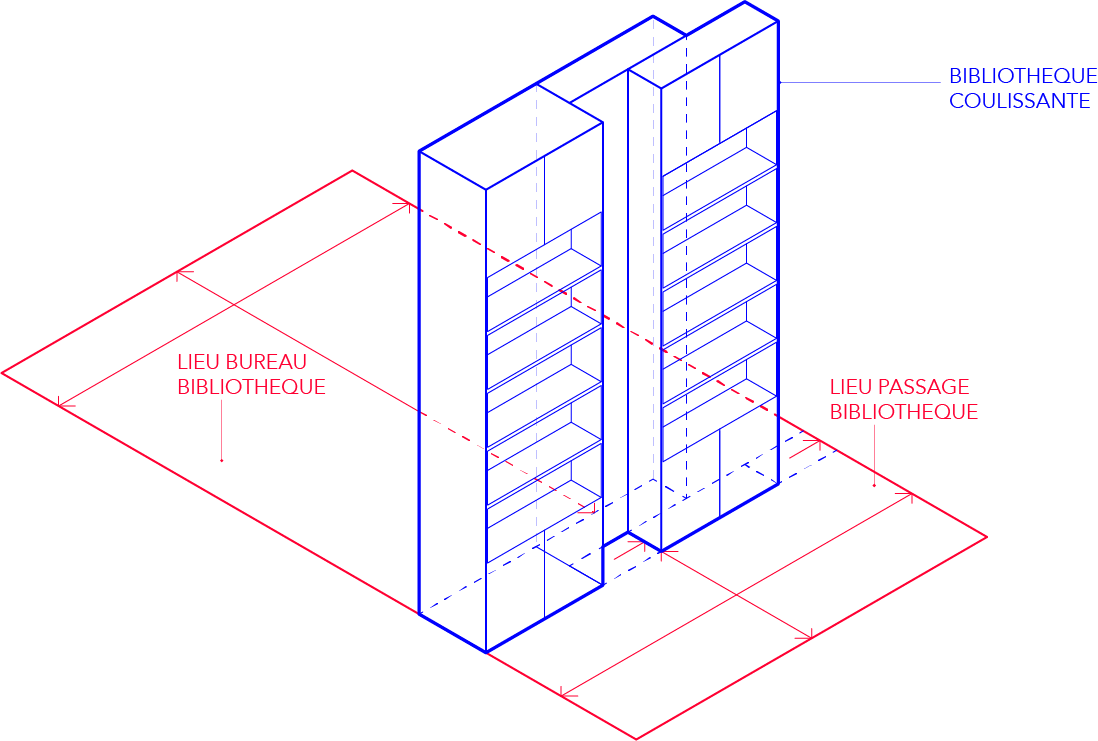 BIBLIOTHEQUE
COULISSANTE

LIEU BUREAU
BIBLIOTHEQUE

LIEU PASSAGE
BIBLIOTHEQUE