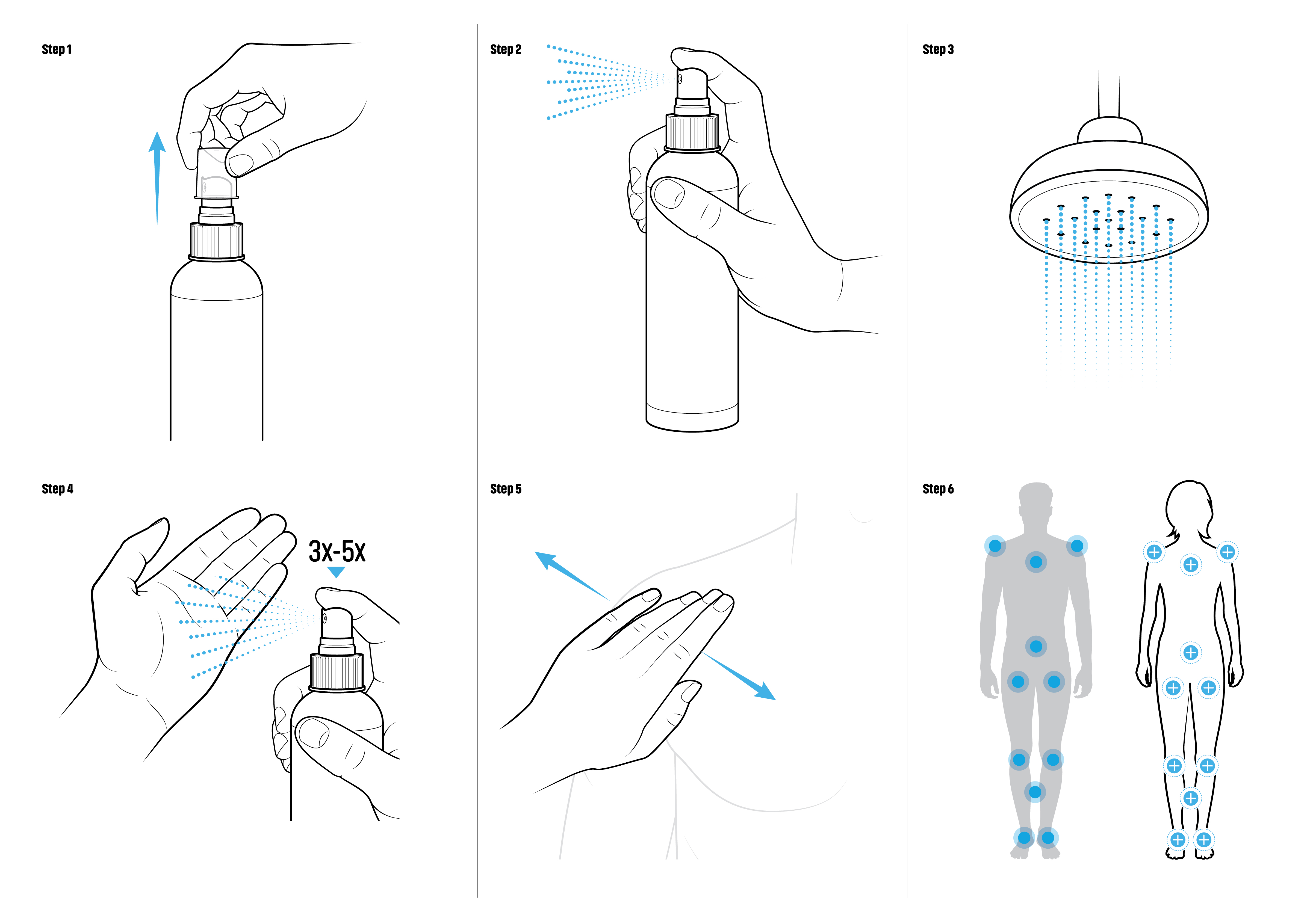 Step 1

Step 2

Step 3

Step 4

3x-5x

Step 5

Step 6