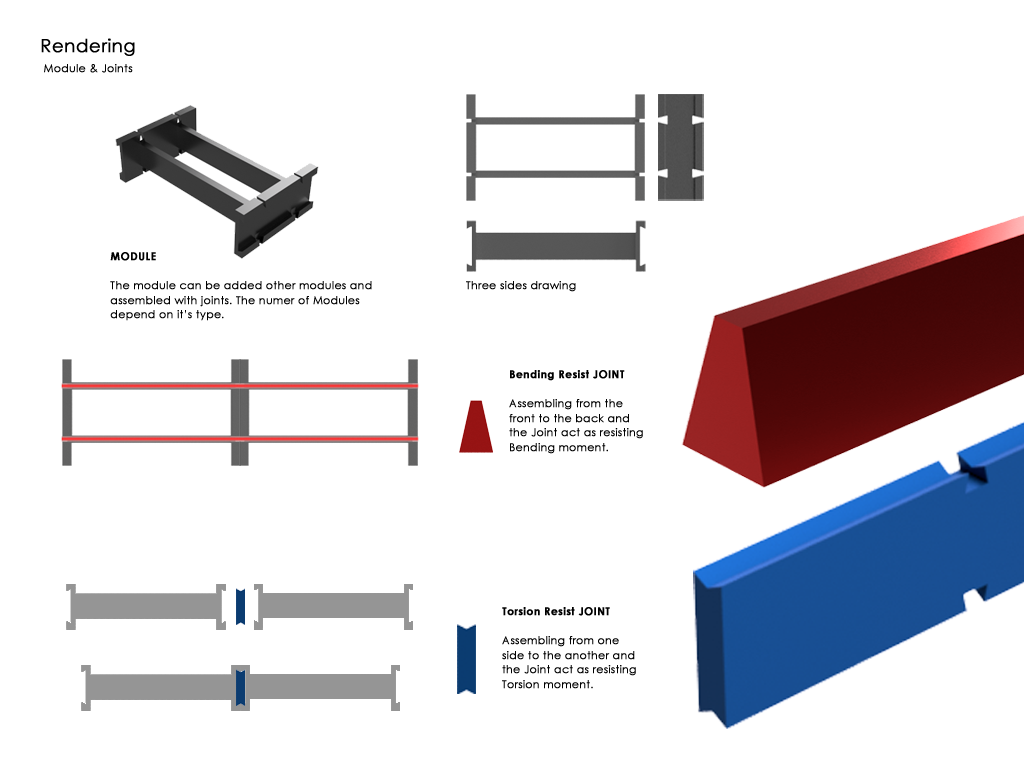 Rendering

Module & Joints

MODULE

The module can be added other modules and assembled with joints. The numer of Modules depend on it's type.

Three sides drawing

Bending Resist JOINT

Assembling from the front to the back and the Joint act as resisting Bending moment.

Torsion Resist JOINT

Assembling from one side to the another and the Joint act as resisting Torsion moment.