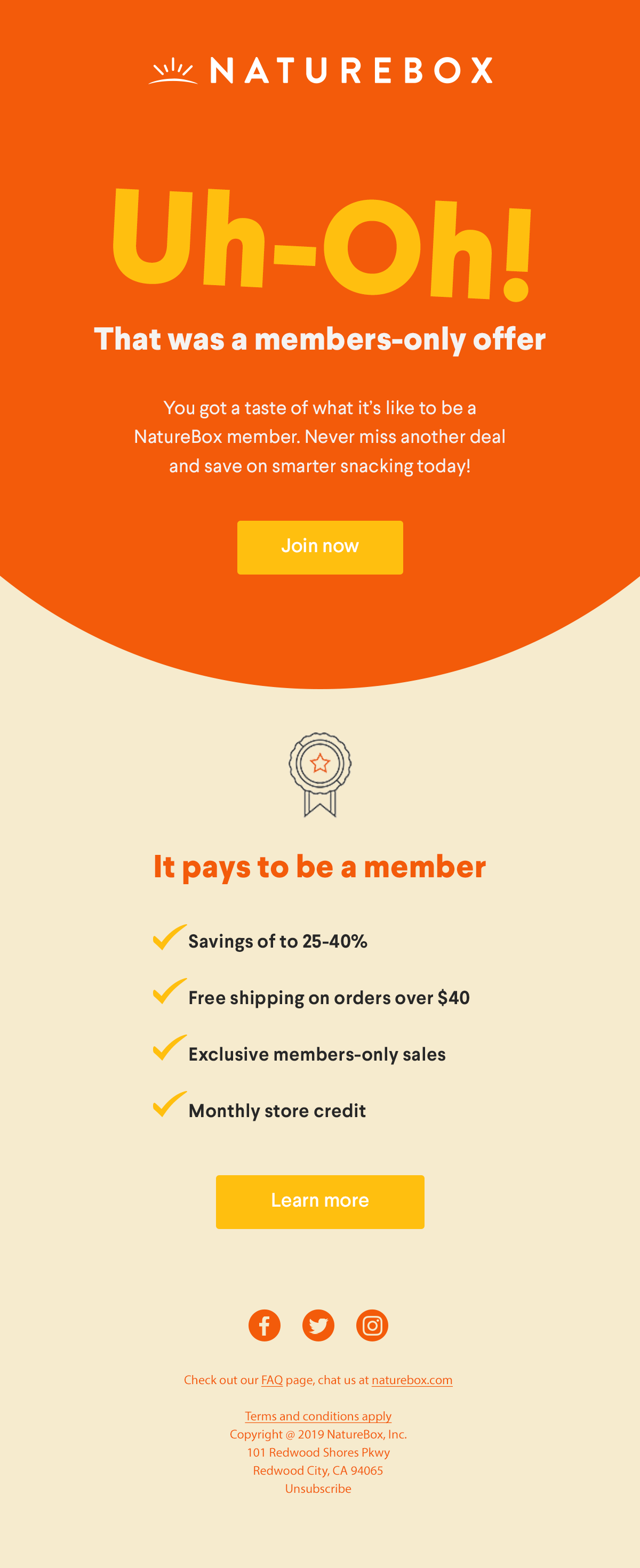 NATUREBOX

Uh-Oh!

That was a members-only offer

You got a taste of what it's like to be a NatureBox member. Never miss another deal and save on smarter snacking today!

Join now

It pays to be a member

✓ Savings of to 25-40%

✓ Free shipping on orders over $40

✓ Exclusive members-only sales

✓ Monthly store credit

Learn more

Check out our FAQ page, chat us at naturebox.com

Terms and conditions apply
Copyright @ 2019 NatureBox, Inc.
101 Redwood Shores Pkwy
Redwood City, CA 94065
Unsubscribe