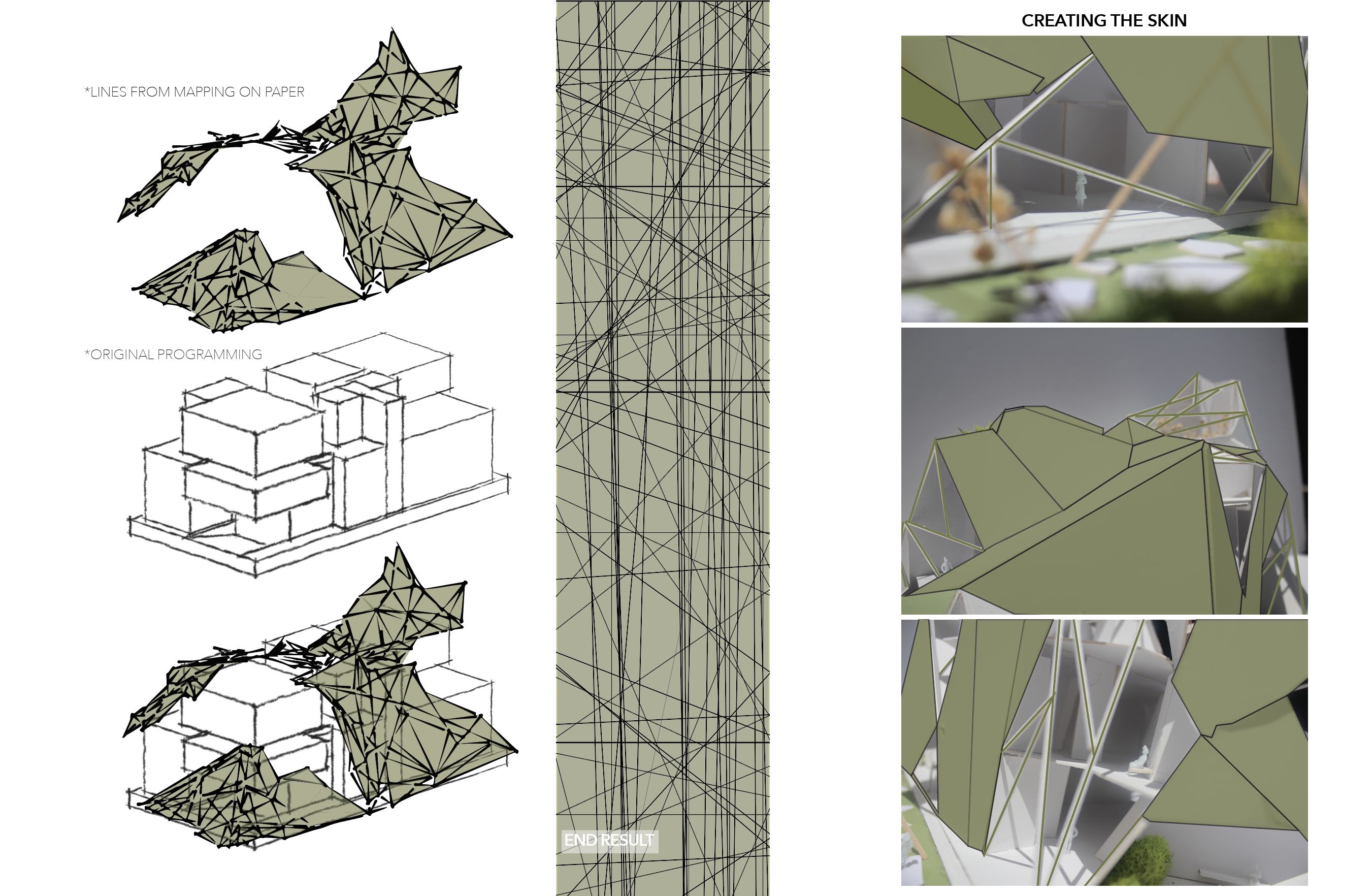 *LINES FROM MAPPING ON PAPER

*ORIGINAL PROGRAMMING

END RESULT

CREATING THE SKIN