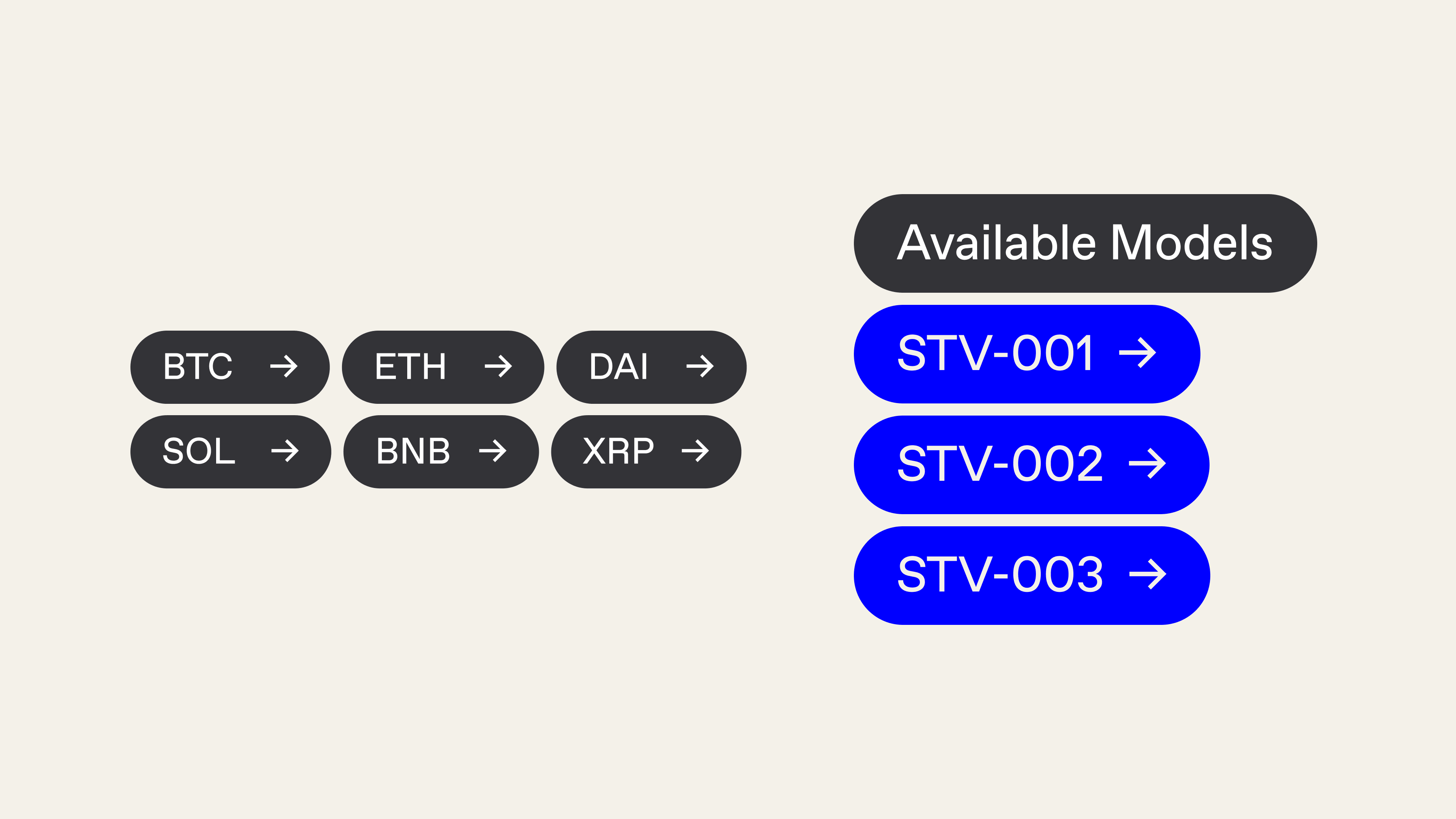 BTC →
ETH →
DAI →
SOL →
BNB →
XRP →

Available Models
STV-001 →
STV-002 →
STV-003 →