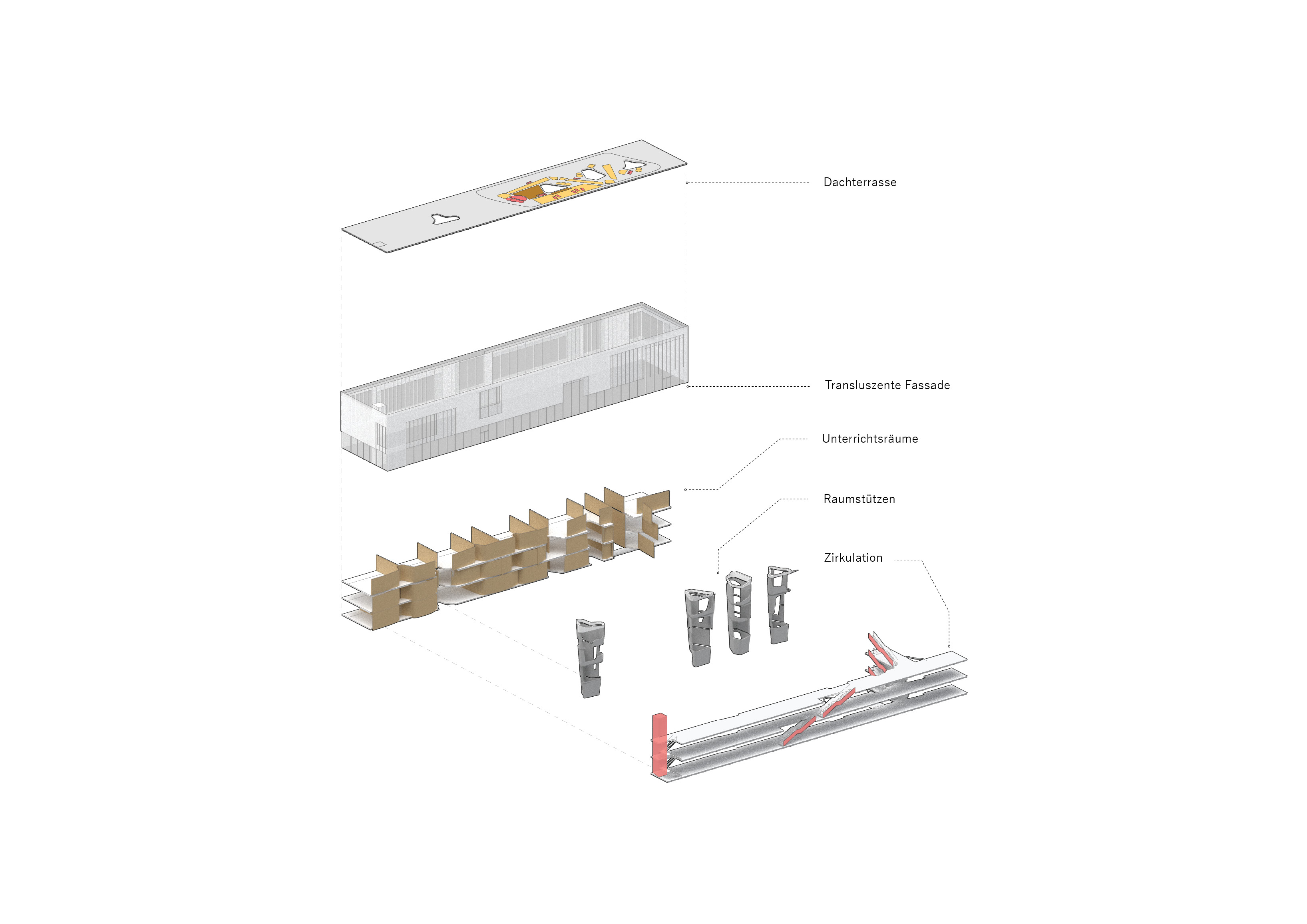 Dachterrasse

Transluszente Fassade

Unterrichtsräume

Raumstützen

Zirkulation