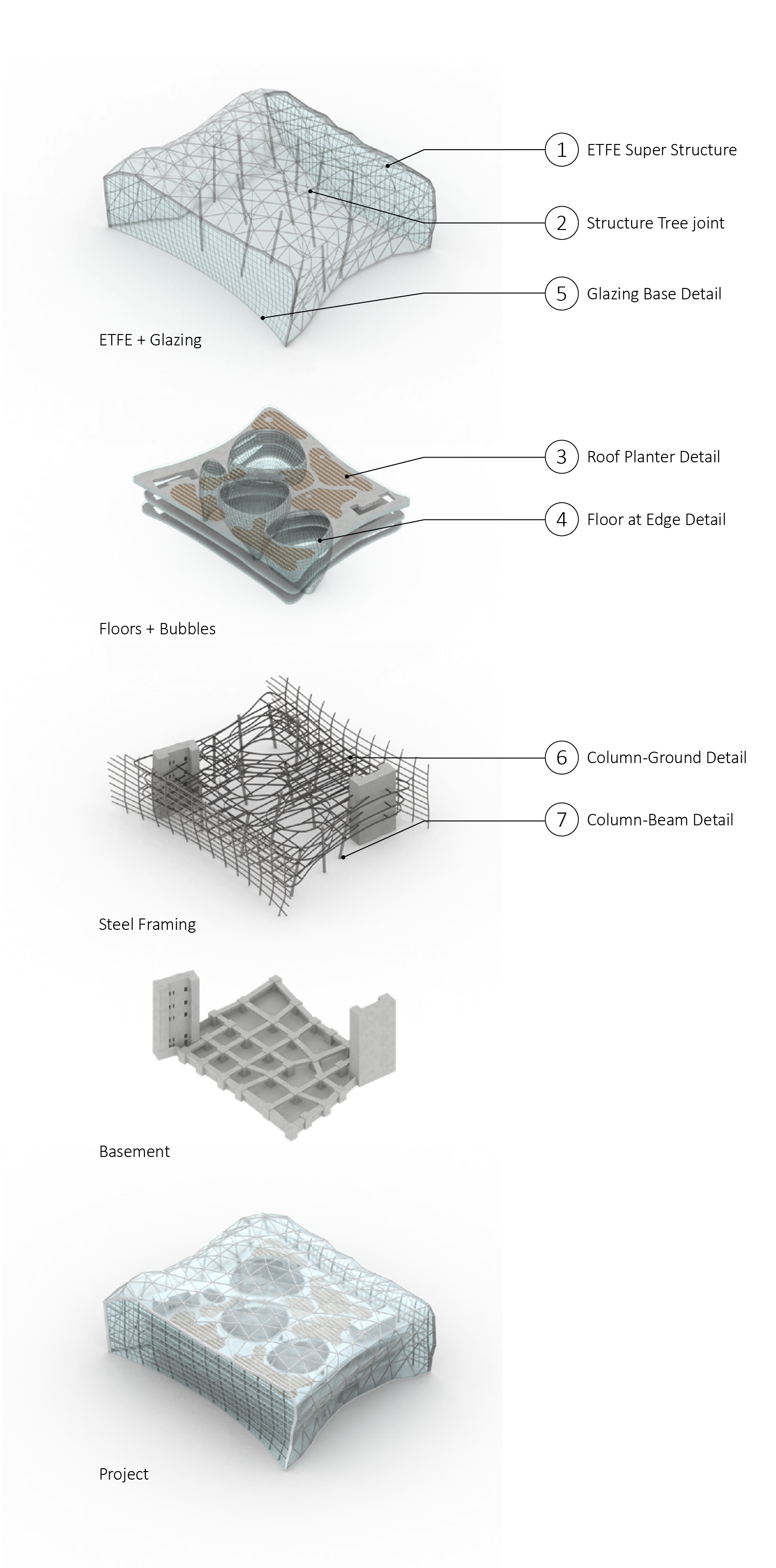 1 ETFE Super Structure

2 Structure Tree joint

5 Glazing Base Detail

ETFE + Glazing

3 Roof Planter Detail

4 Floor at Edge Detail

Floors + Bubbles

6 Column-Ground Detail

7 Column-Beam Detail

Steel Framing

Basement

Project