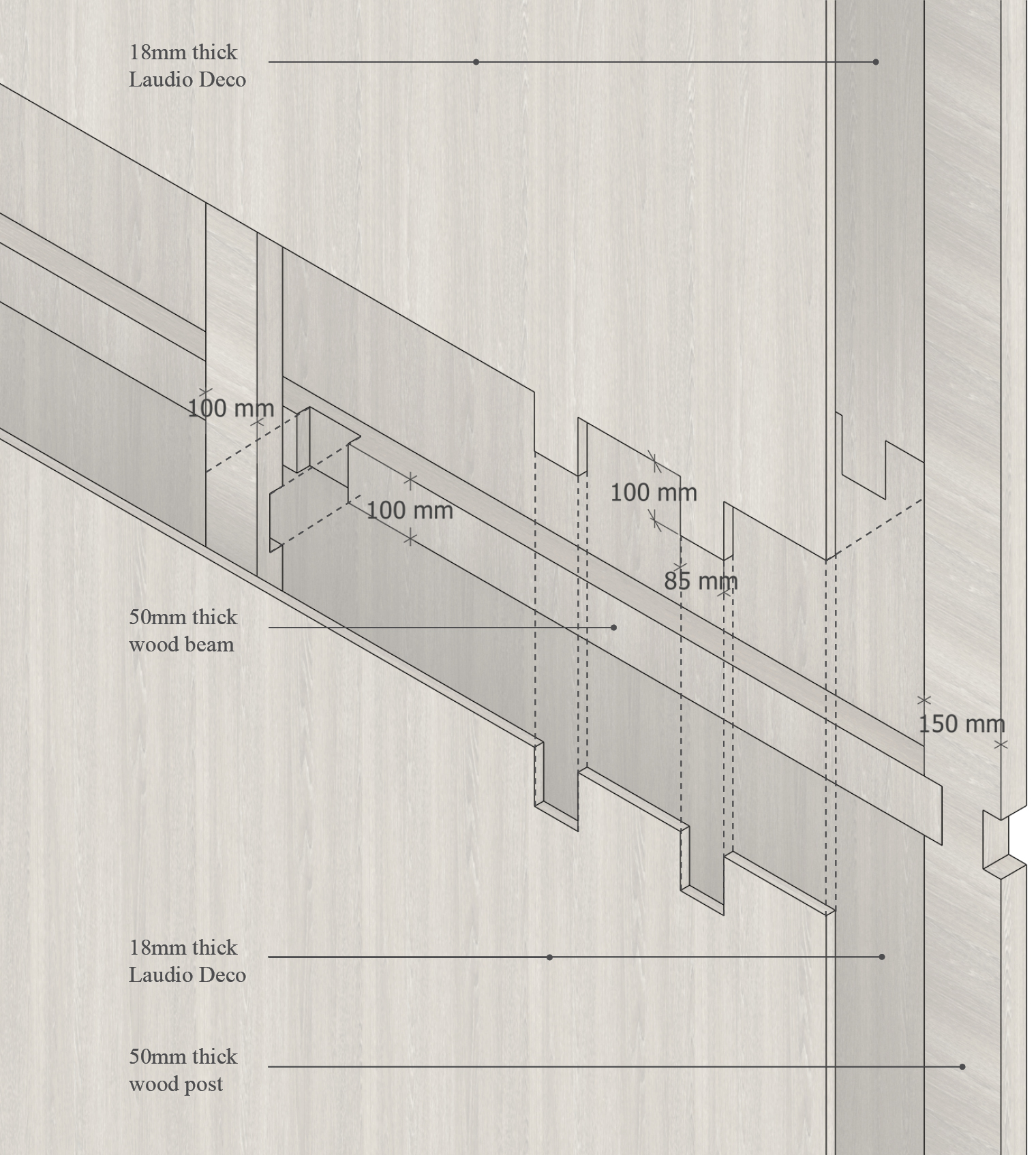 18mm thick
Laudio Deco

100 mm

100 mm

100 mm

85 mm

50mm thick
wood beam

150 mm

18mm thick
Laudio Deco

50mm thick
wood post