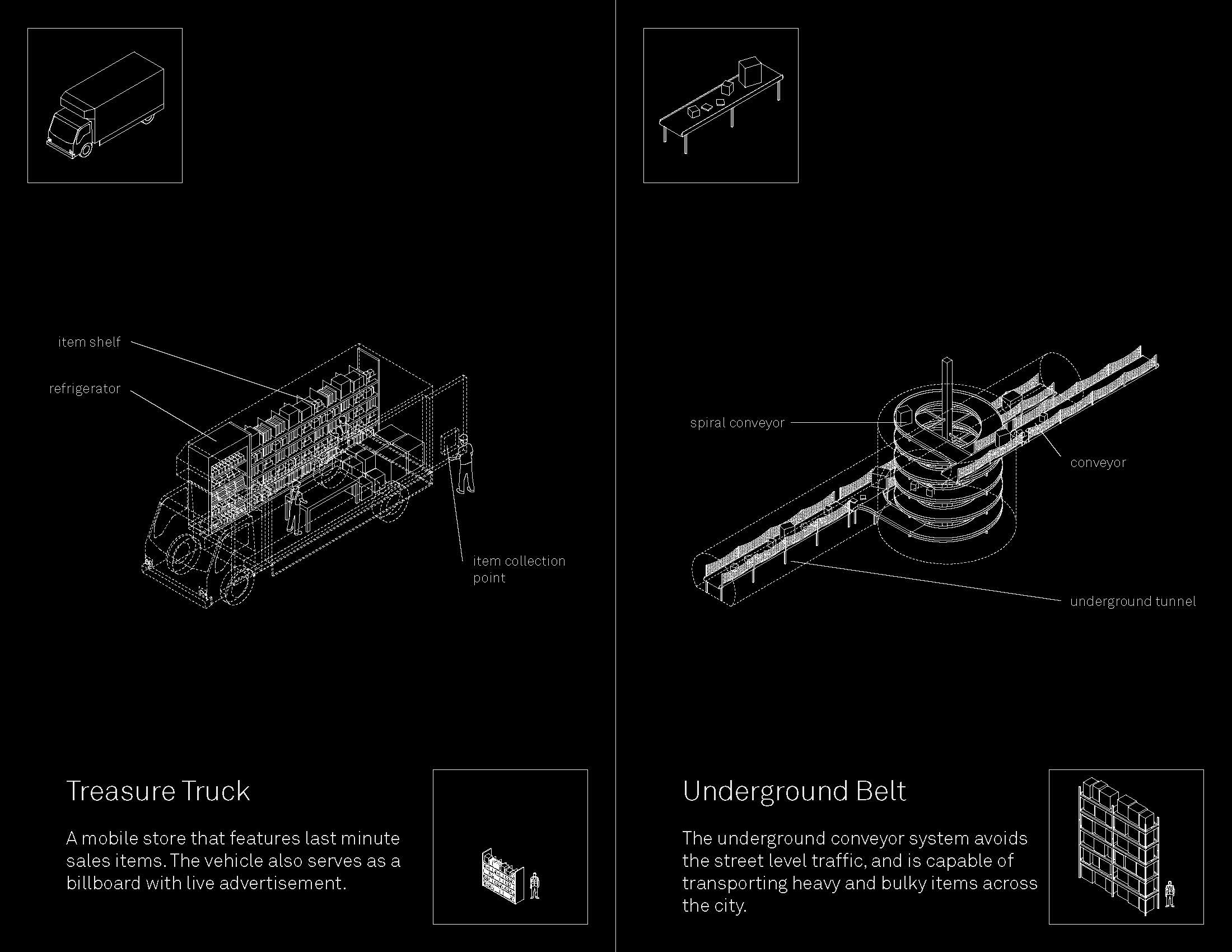 item shelf

refrigerator

item collection point

Treasure Truck

A mobile store that features last minute sales items. The vehicle also serves as a billboard with live advertisement.

spiral conveyor

conveyor

underground tunnel

Underground Belt

The underground conveyor system avoids the street level traffic, and is capable of transporting heavy and bulky items across the city.