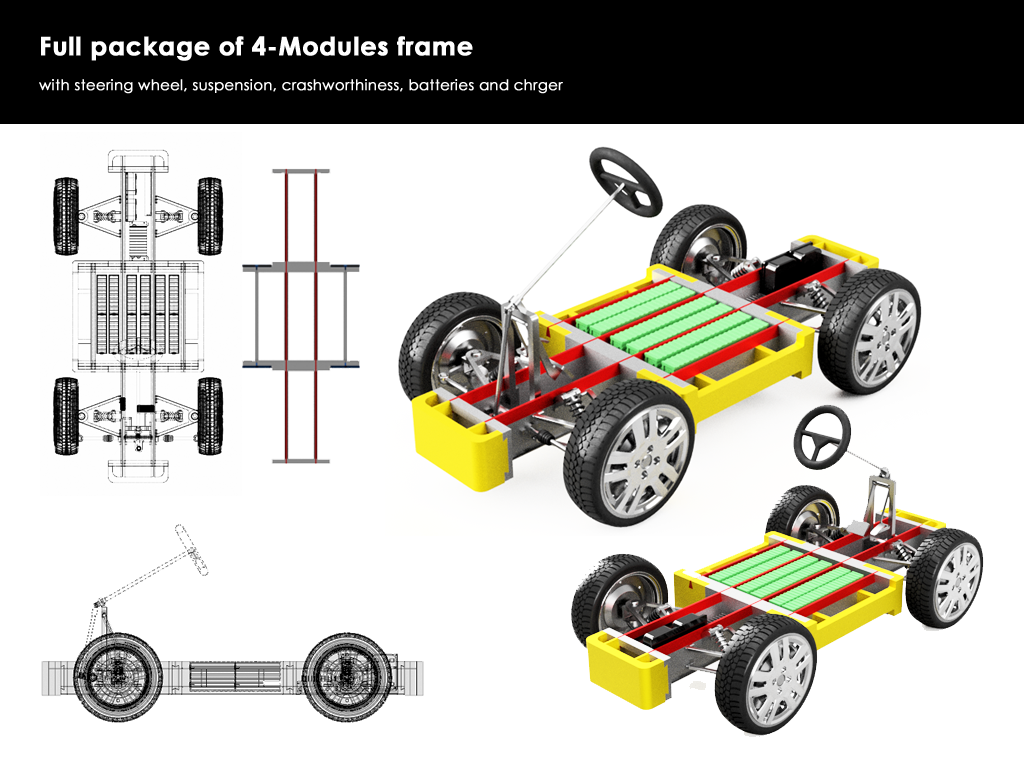 Full package of 4-Modules frame

with steering wheel, suspension, crashworthiness, batteries and chrger