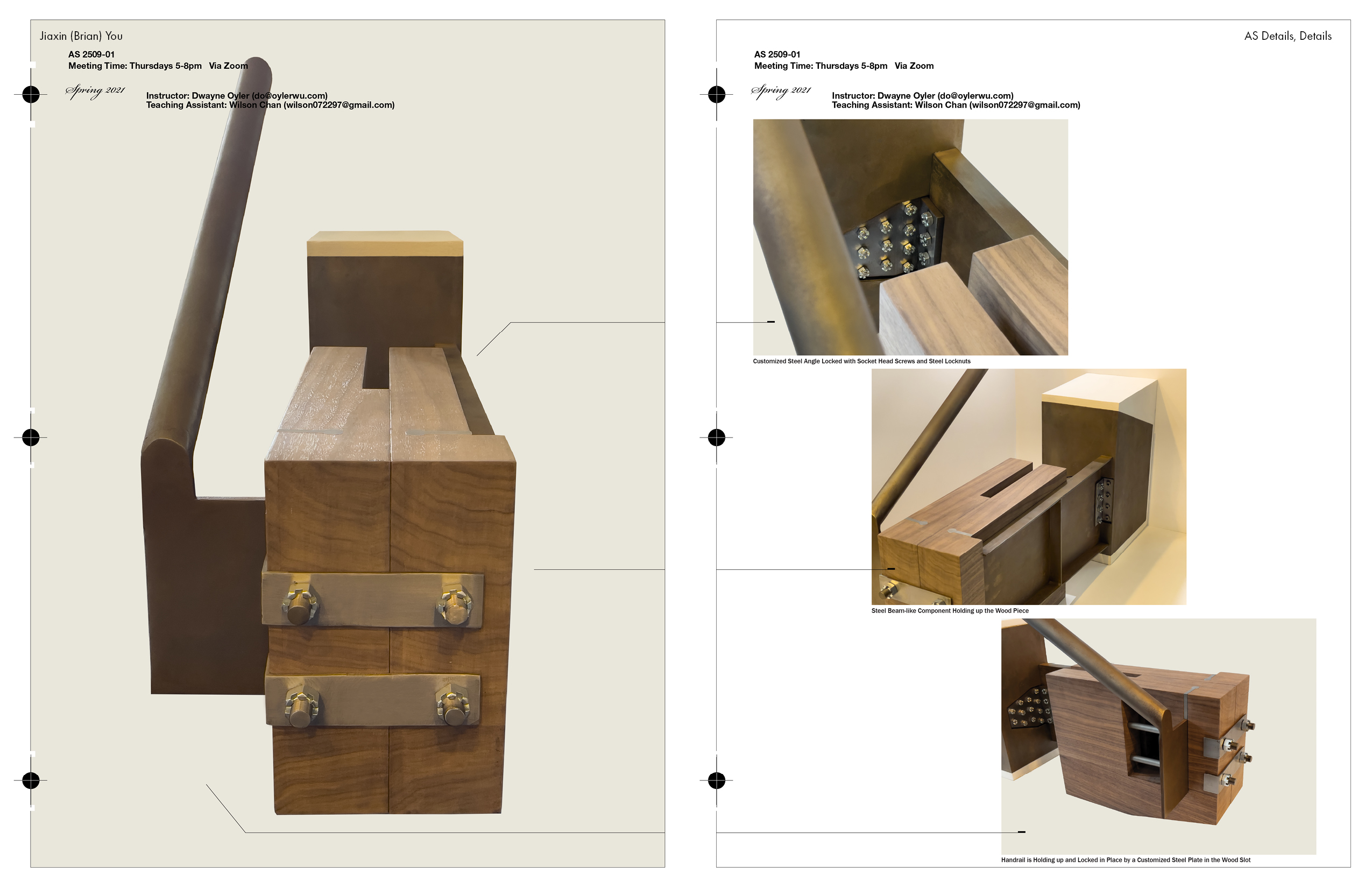 Jiaxin (Brian) You

AS 2509-01
Meeting Time: Thursdays 5-8pm Via Zoom

Spring 2021

Instructor: Dwayne Oyler (do@oylerwu.com)
Teaching Assistant: Wilson Chan (wilson072297@gmail.com)

AS Details, Details

AS 2509-01
Meeting Time: Thursdays 5-8pm Via Zoom

Spring 2021

Instructor: Dwayne Oyler (do@oylerwu.com)
Teaching Assistant: Wilson Chan (wilson072297@gmail.com)

Customized Steel Angle Locked with Socket Head Screws and Steel Locknuts

Steel Beam-like Component Holding up the Wood Piece

Handrail is Holding up and Locked in Place by a Customized Steel Plate in the Wood Slot