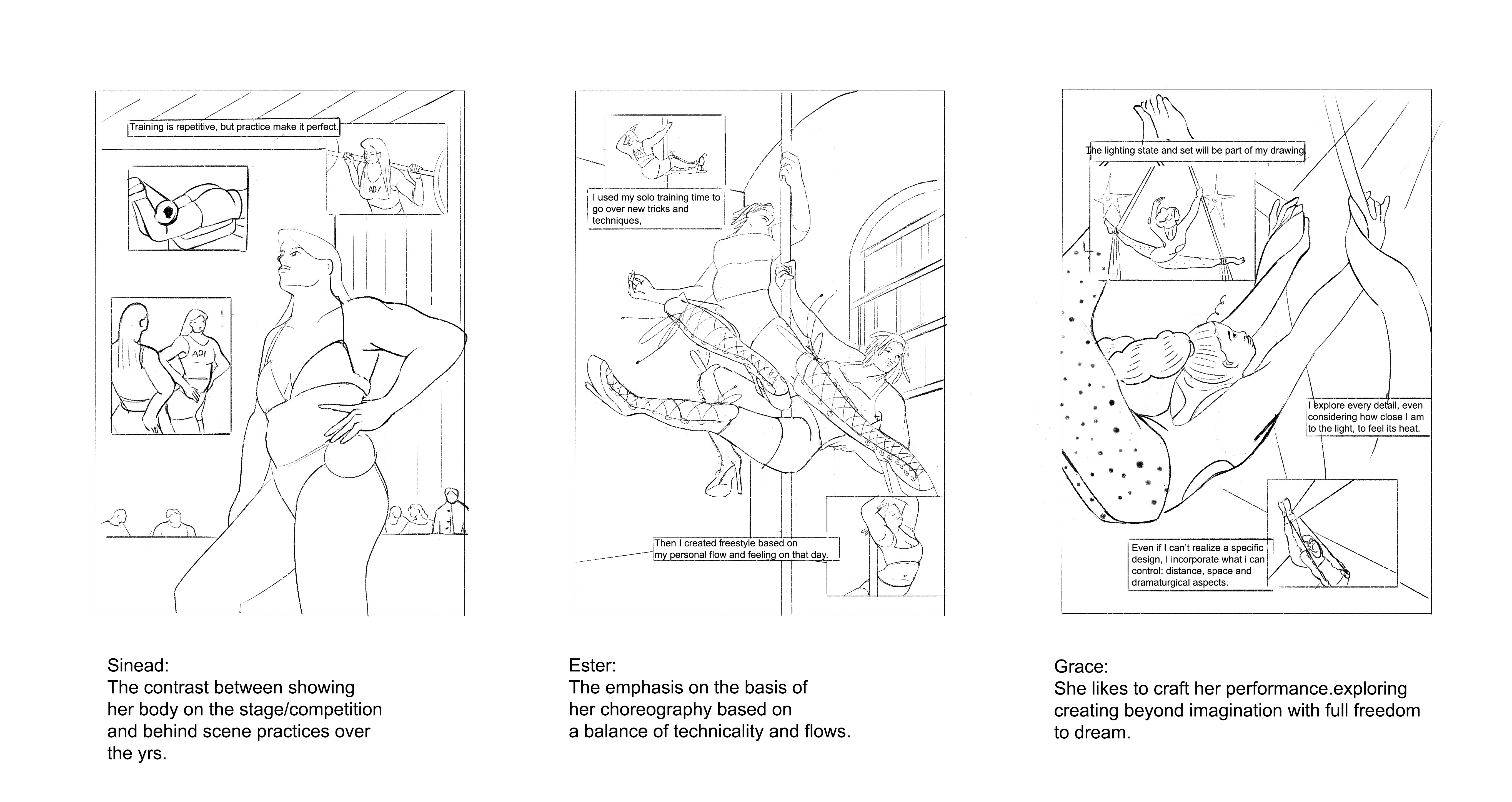 Training is repetitive, but practice make it perfect.

ADI

ADI

Sinead:
The contrast between showing her body on the stage/competition and behind scene practices over the yrs.

I used my solo training time to go over new tricks and techniques,

Then I created freestyle based on my personal flow and feeling on that day.

Ester:
The emphasis on the basis of her choreography based on a balance of technicality and flows.

The lighting state and set will be part of my drawing.

I explore every detail, even considering how close I am to the light, to feel its heat.

Even if I can't realize a specific design, I incorporate what i can control: distance, space and dramaturgical aspects.

Grace:
She likes to craft her performance.exploring creating beyond imagination with full freedom to dream.