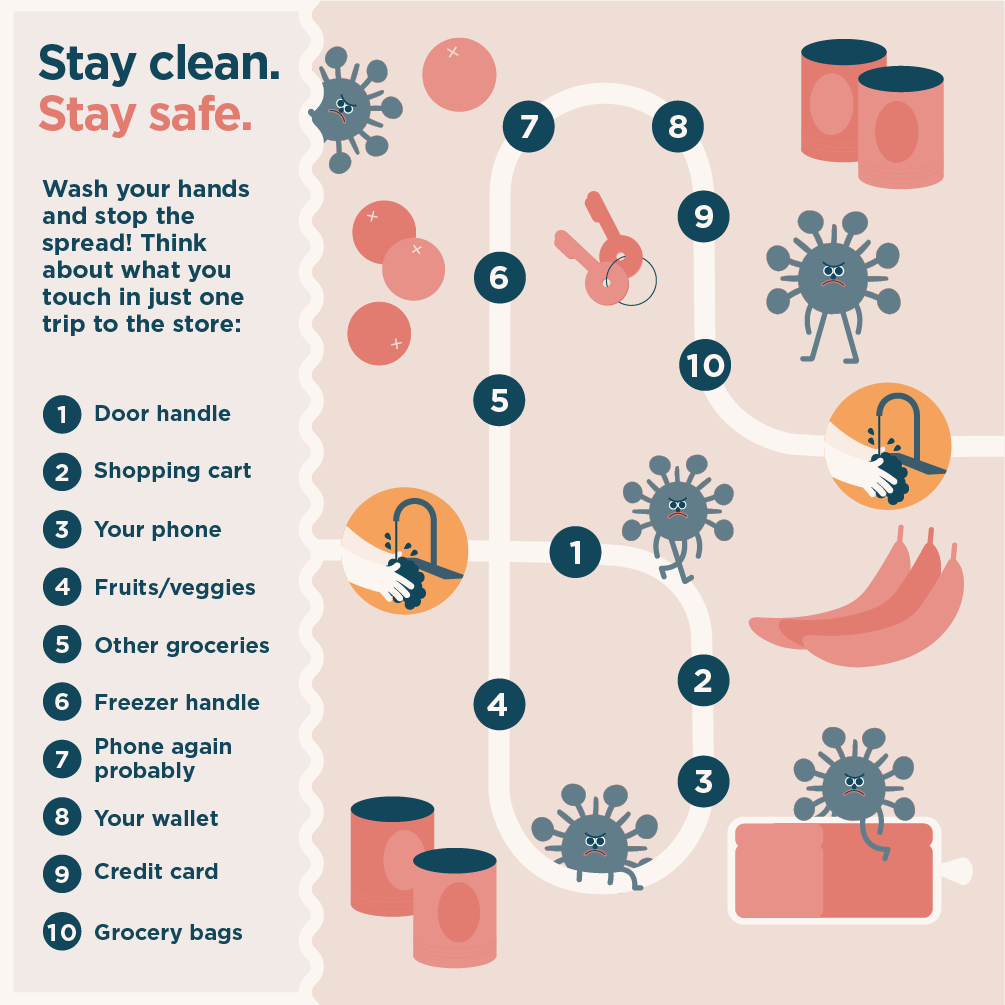 Stay clean.
Stay safe.

Wash your hands and stop the spread! Think about what you touch in just one trip to the store:

1 Door handle
2 Shopping cart
3 Your phone
4 Fruits/veggies
5 Other groceries
6 Freezer handle
7 Phone again probably
8 Your wallet
9 Credit card
10 Grocery bags

7
8
9
6
10
5
1
2
4
3