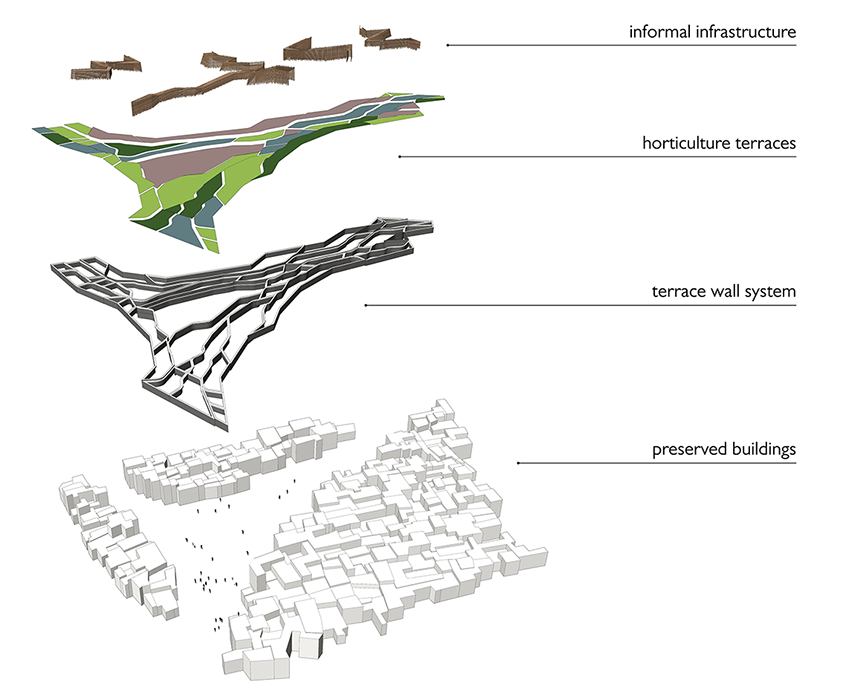 informal infrastructure

horticulture terraces

terrace wall system

preserved buildings