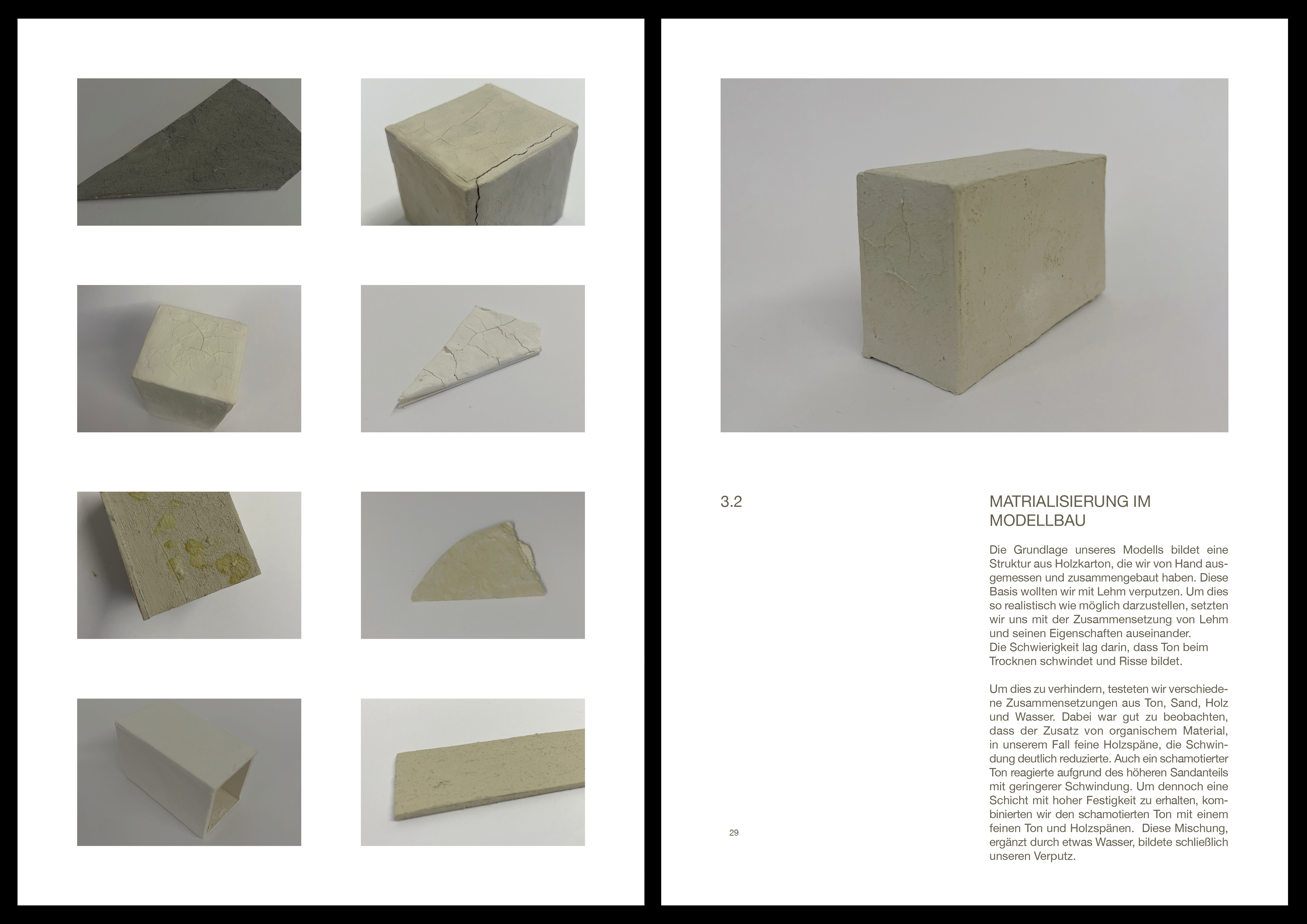 3.2

MATRIALISIERUNG IM MODELLBAU

Die Grundlage unseres Modells bildet eine Struktur aus Holzkarton, die wir von Hand ausgemessen und zusammengebaut haben. Diese Basis wollten wir mit Lehm verputzen. Um dies so realistisch wie möglich darzustellen, setzten wir uns mit der Zusammensetzung von Lehm und seinen Eigenschaften auseinander.
Die Schwierigkeit lag darin, dass Ton beim Trocknen schwindet und Risse bildet.

Um dies zu verhindern, testeten wir verschiedene Zusammensetzungen aus Ton, Sand, Holz und Wasser. Dabei war gut zu beobachten, dass der Zusatz von organischem Material, in unserem Fall feine Holzspäne, die Schwindung deutlich reduzierte. Auch ein schamotierter Ton reagierte aufgrund des höheren Sandanteils mit geringerer Schwindung. Um dennoch eine Schicht mit hoher Festigkeit zu erhalten, kombinierten wir den schamotierten Ton mit einem feinen Ton und Holzspänen. Diese Mischung, ergänzt durch etwas Wasser, bildete schließlich unseren Verputz.

29