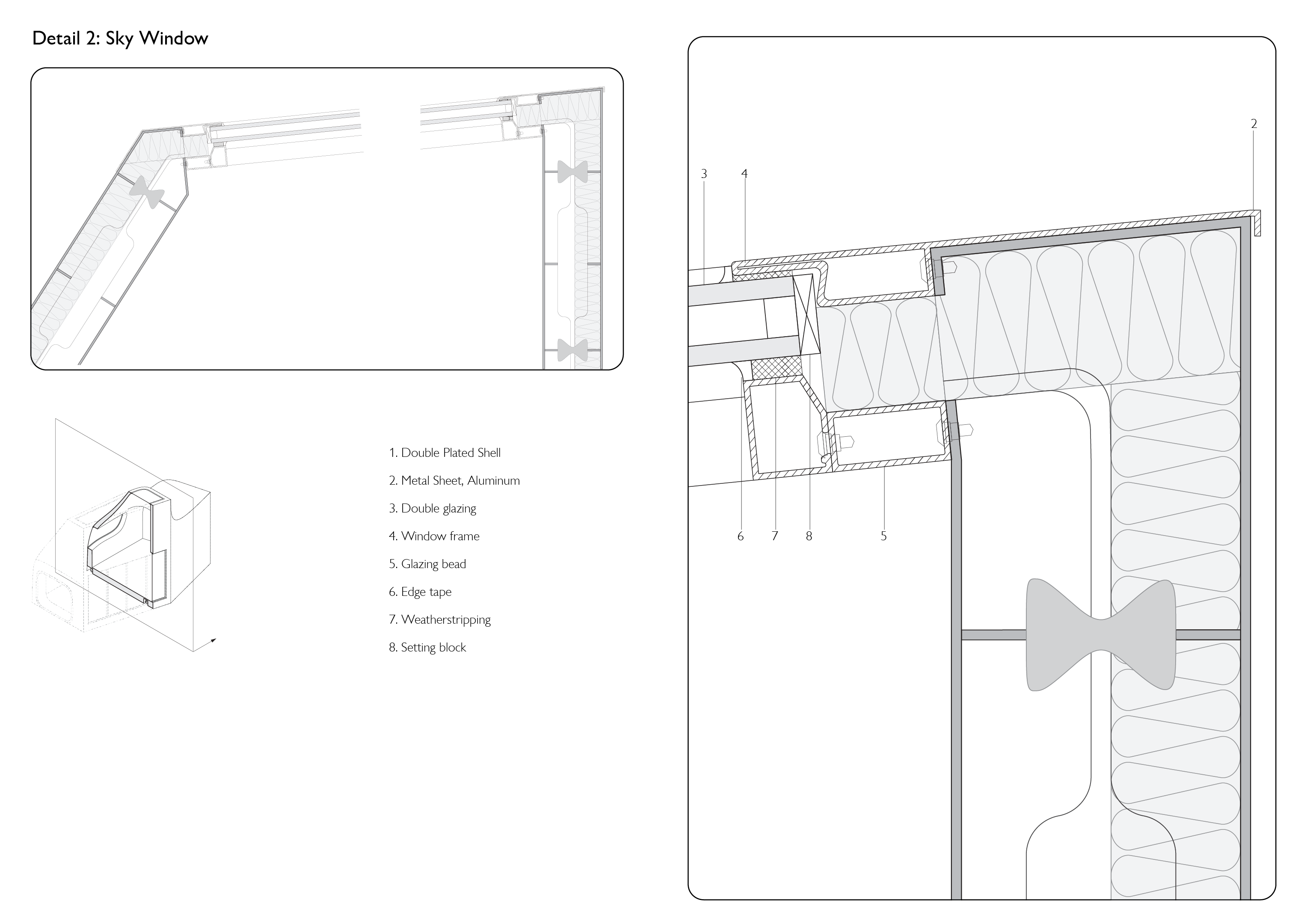 Detail 2: Sky Window

1. Double Plated Shell

2. Metal Sheet, Aluminum

3. Double glazing

4. Window frame

5. Glazing bead

6. Edge tape

7. Weatherstripping

8. Setting block

2

3 4

6 7 8 5