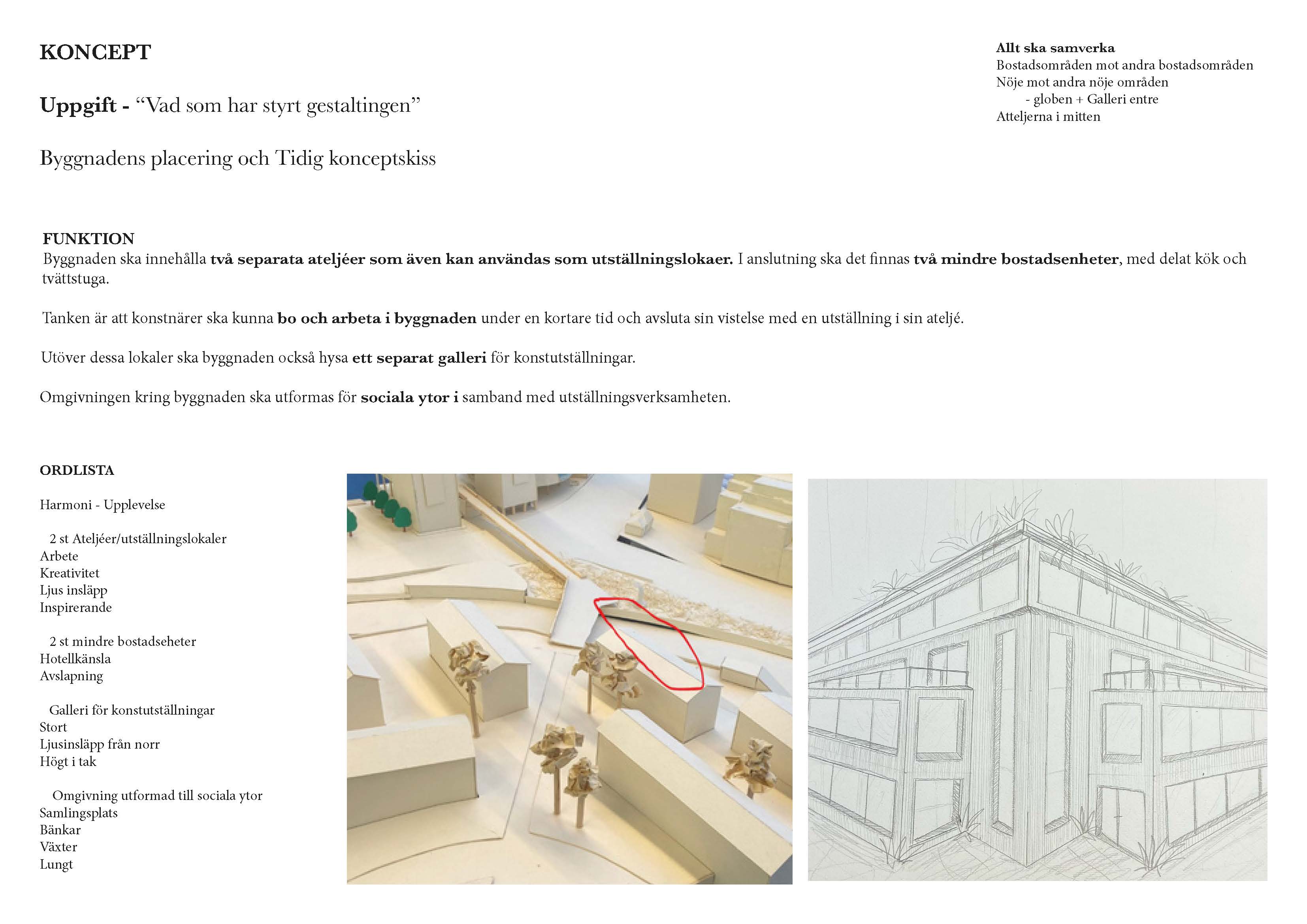 KONCEPT

Uppgift - “Vad som har styrt gestaltingen”

Byggnadens placering och Tidig konceptskiss

Allt ska samverka
Bostadsområden mot andra bostadsområden
Nöje mot andra nöje områden
- globen + Galleri entre
Atteljerna i mitten

FUNKTION
Byggnaden ska innehålla två separata ateljéer som även kan användas som utställningslokaer. I anslutning ska det finnas två mindre bostadsenheter, med delat kök och tvättstuga.

Tanken är att konstnärer ska kunna bo och arbeta i byggnaden under en kortare tid och avsluta sin vistelse med en utställning i sin ateljé.

Utöver dessa lokaler ska byggnaden också hysa ett separat galleri för konstutställningar.

Omgivningen kring byggnaden ska utformas för sociala ytor i samband med utställningsverksamheten.

ORDLISTA

Harmoni - Upplevelse

2 st Ateljéer/utställningslokaler
Arbete
Kreativitet
Ljus insläpp
Inspirerande

2 st mindre bostadseheter
Hotellkänsla
Avslapning

Galleri för konstutställningar
Stort
Ljusinsläpp från norr
Högt i tak

Omgivning utformad till sociala ytor
Samlingsplats
Bänkar
Växter
Lungt