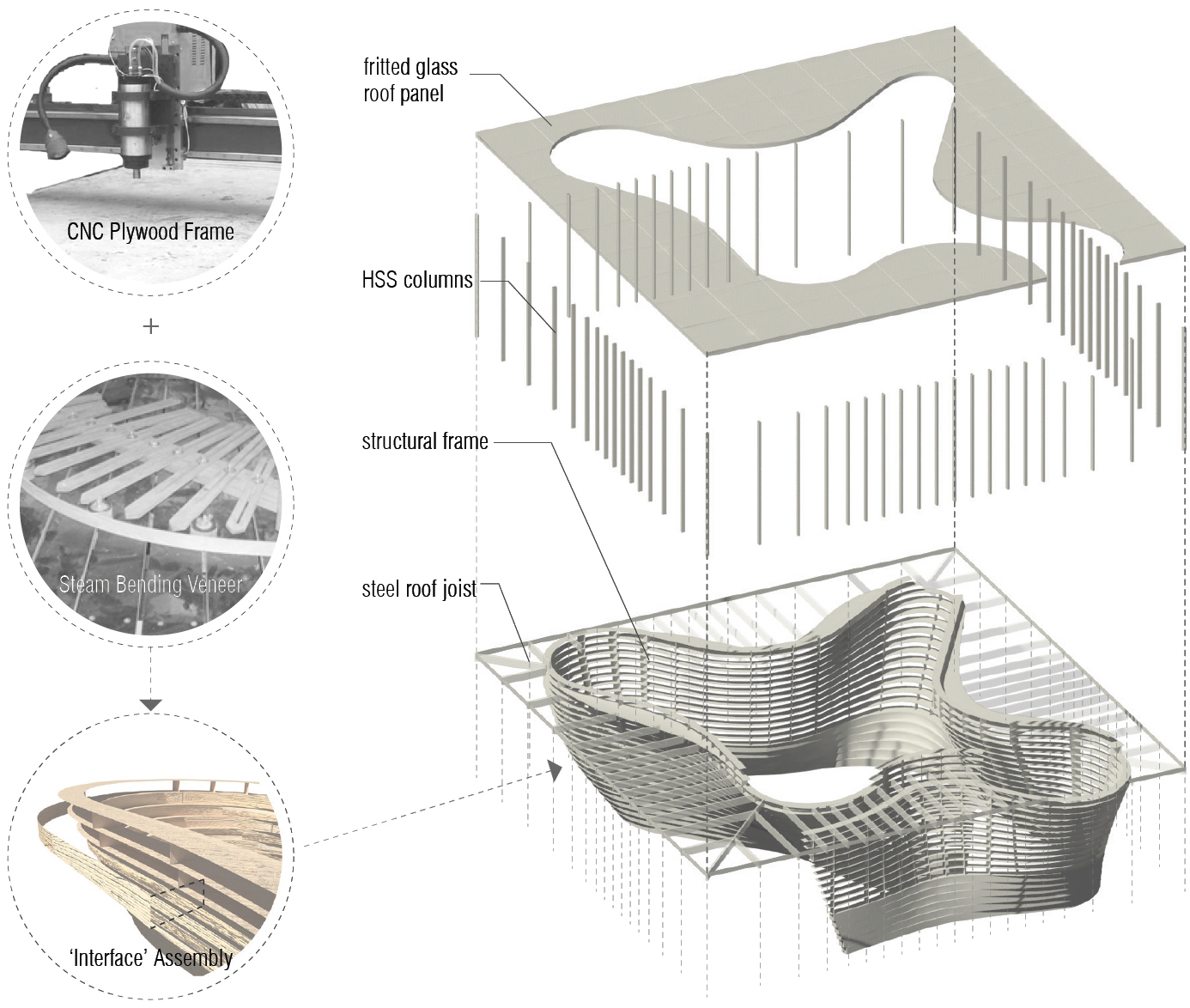 CNC Plywood Frame

+

Steam Bending Veneer

'Interface' Assembly

fritted glass roof panel

HSS columns

structural frame

steel roof joist