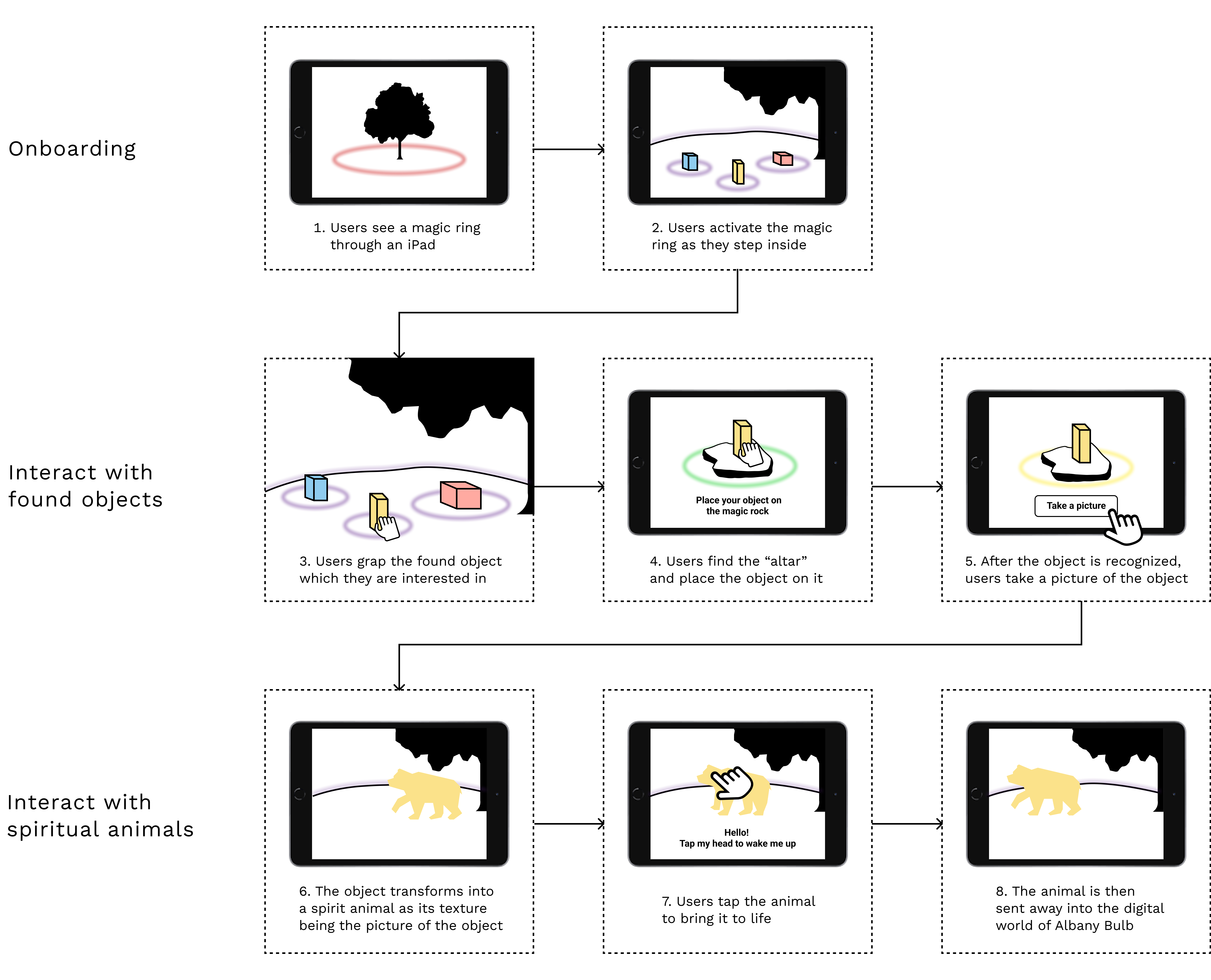 Onboarding

1. Users see a magic ring through an iPad

2. Users activate the magic ring as they step inside

Interact with found objects

3. Users grap the found object which they are interested in

Place your object on the magic rock

4. Users find the “altar” and place the object on it

Take a picture

5. After the object is recognized, users take a picture of the object

Interact with spiritual animals

6. The object transforms into a spirit animal as its texture being the picture of the object

Hello!
Tap my head to wake me up

7. Users tap the animal to bring it to life

8. The animal is then sent away into the digital world of Albany Bulb