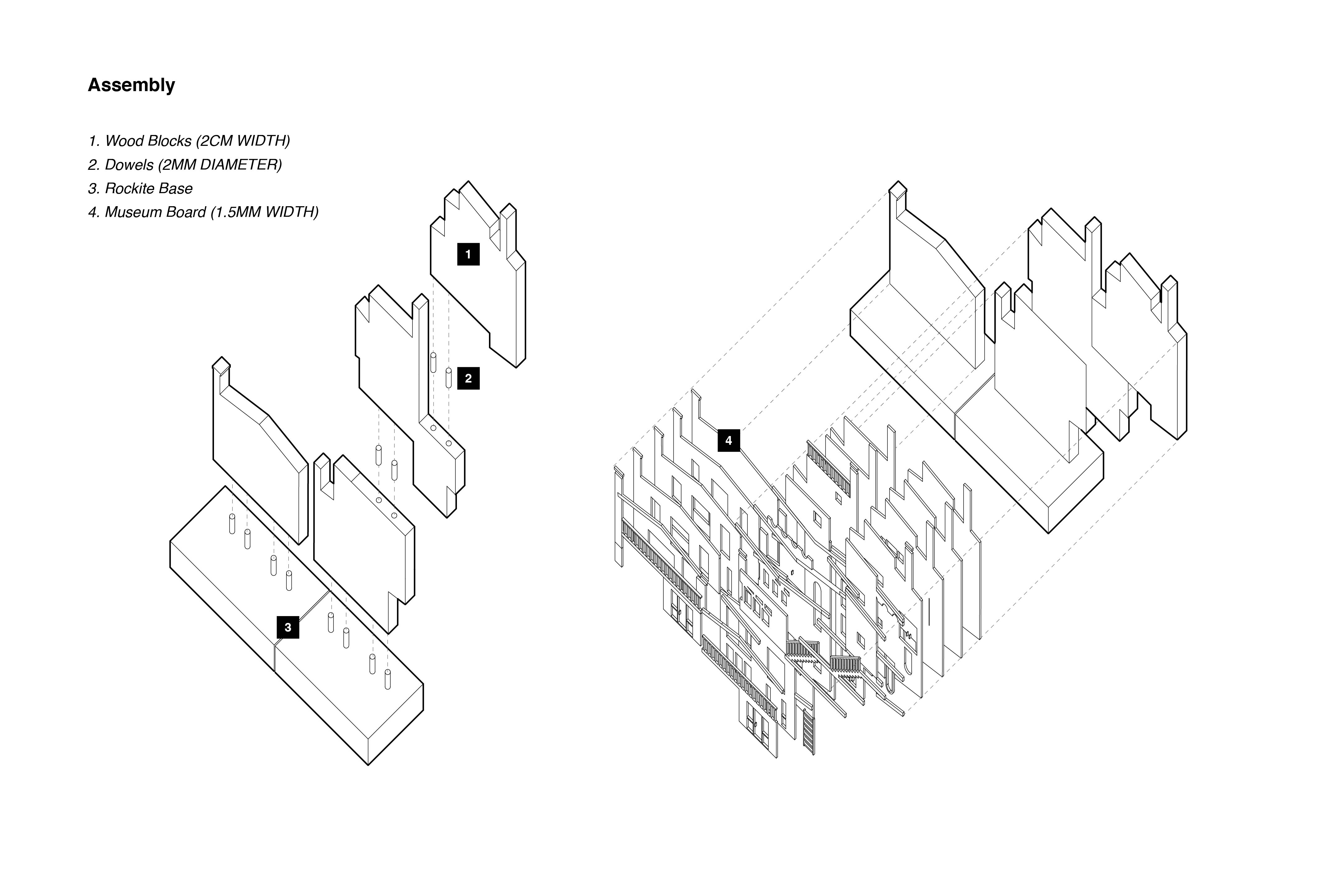 Assembly

1. Wood Blocks (2CM WIDTH)
2. Dowels (2MM DIAMETER)
3. Rockite Base
4. Museum Board (1.5MM WIDTH)

1

2

3

4