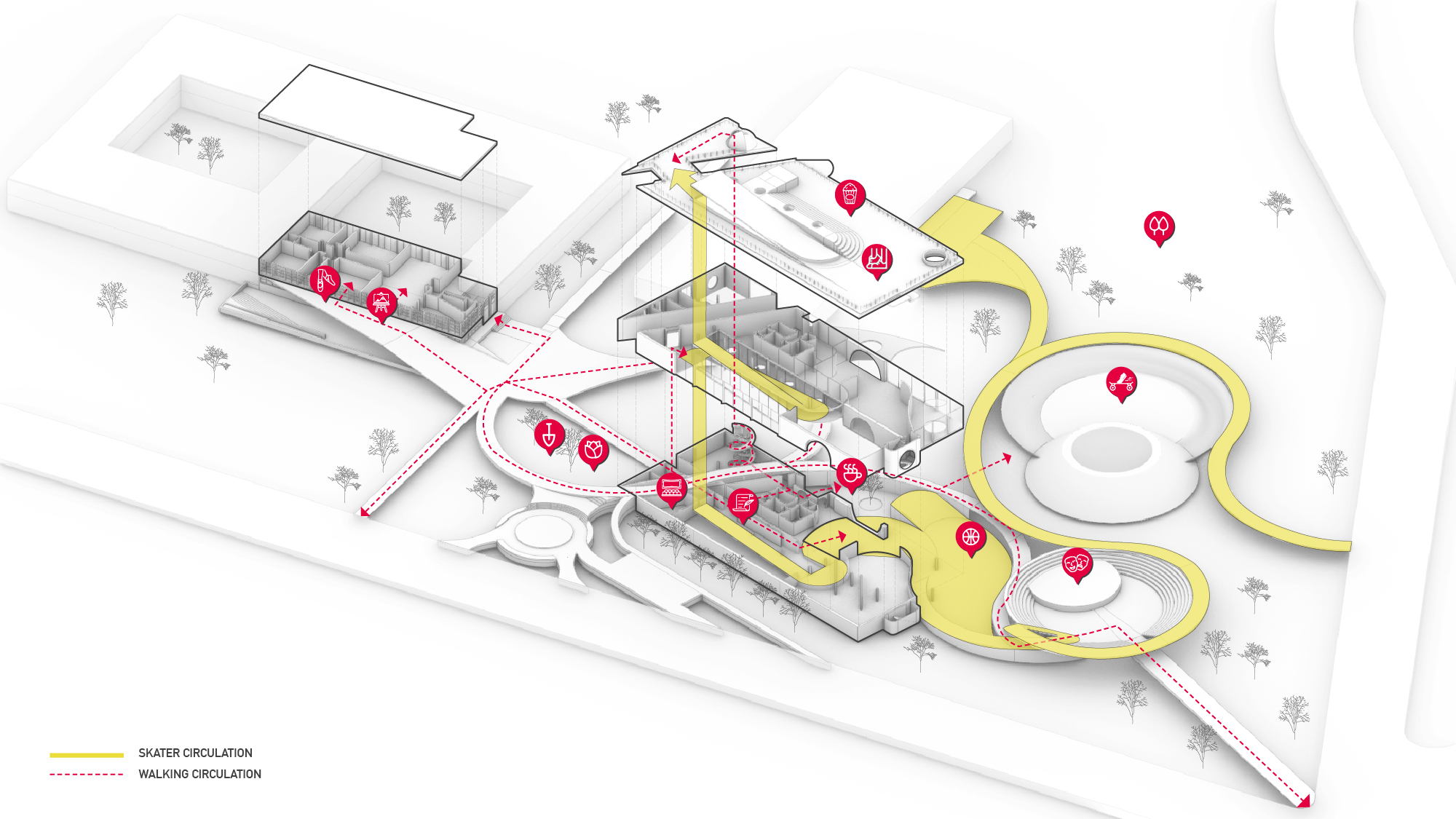 SKATER CIRCULATION
WALKING CIRCULATION